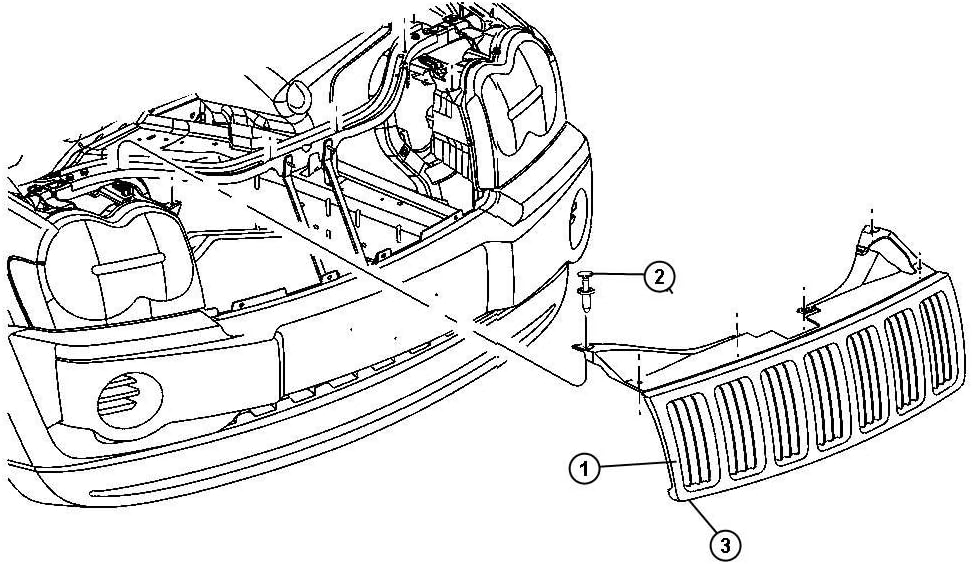 2
1
3