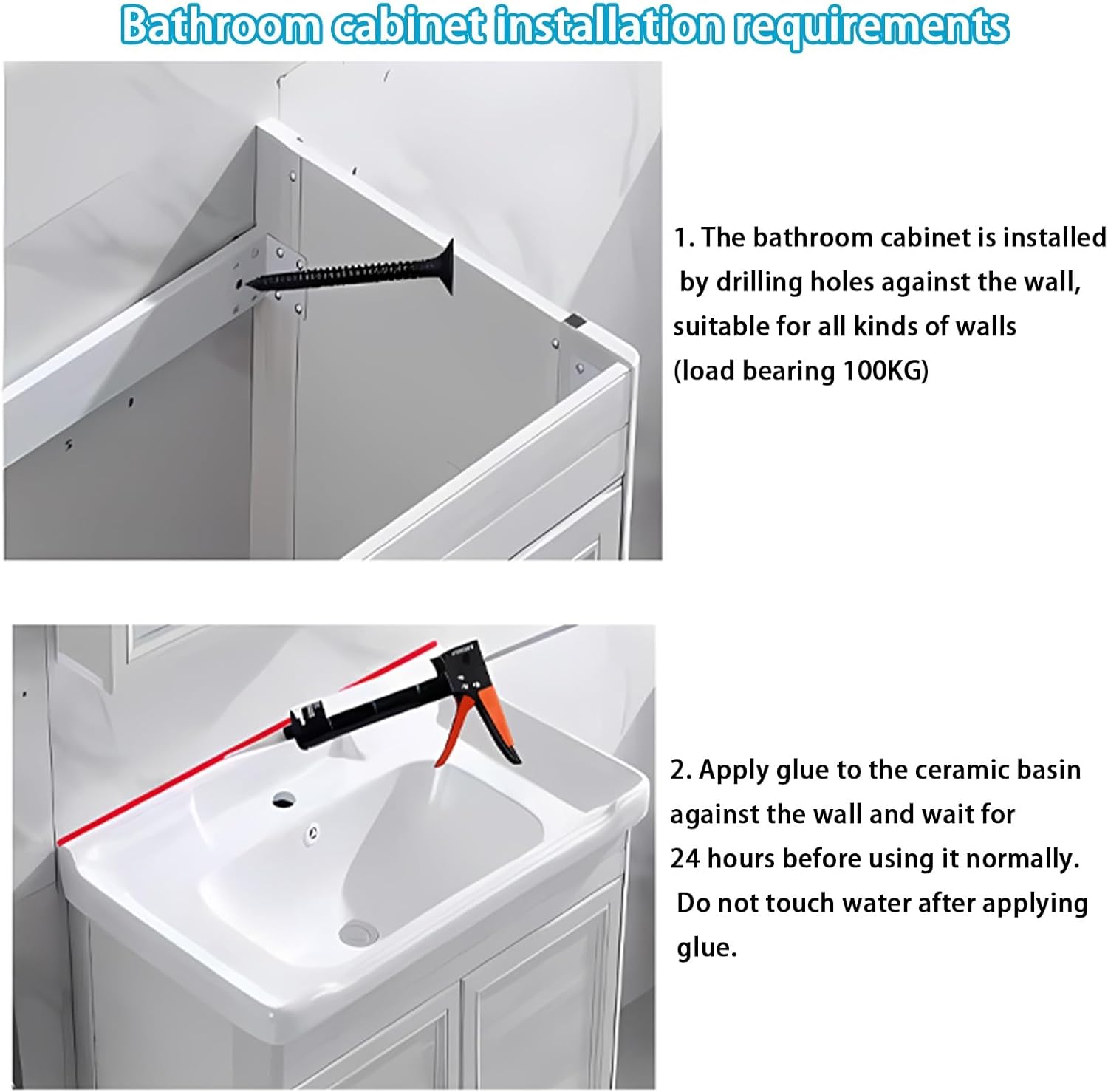 Bathroom cabinet installation requirements

1. The bathroom cabinet is installed by drilling holes against the wall, suitable for all kinds of walls (load bearing 100KG)

2. Apply glue to the ceramic basin against the wall and wait for 24 hours before using it normally. Do not touch water after applying glue.