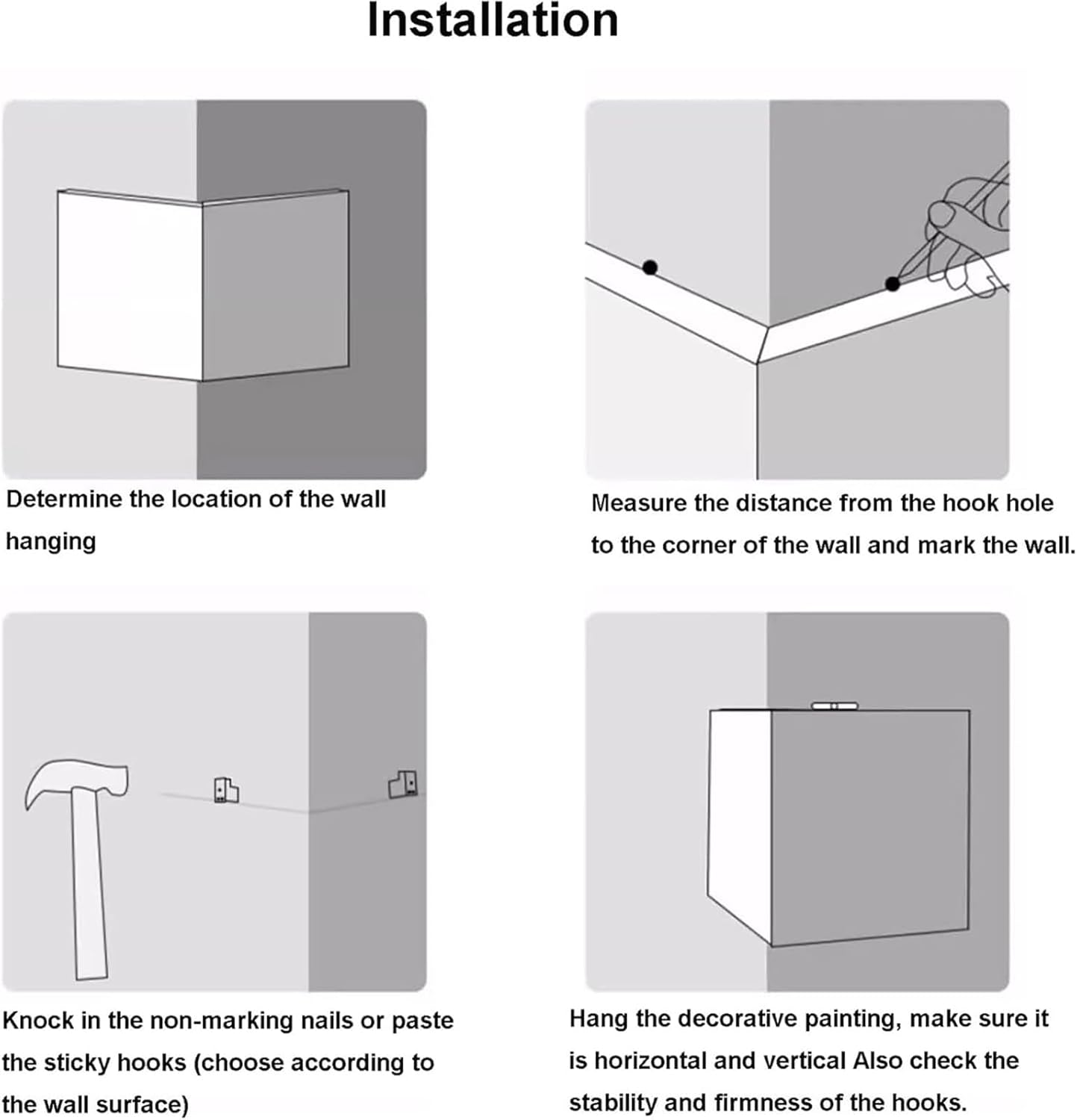 Installation

Determine the location of the wall hanging

Measure the distance from the hook hole to the corner of the wall and mark the wall.

Knock in the non-marking nails or paste the sticky hooks (choose according to the wall surface)

Hang the decorative painting, make sure it is horizontal and vertical Also check the stability and firmness of the hooks.