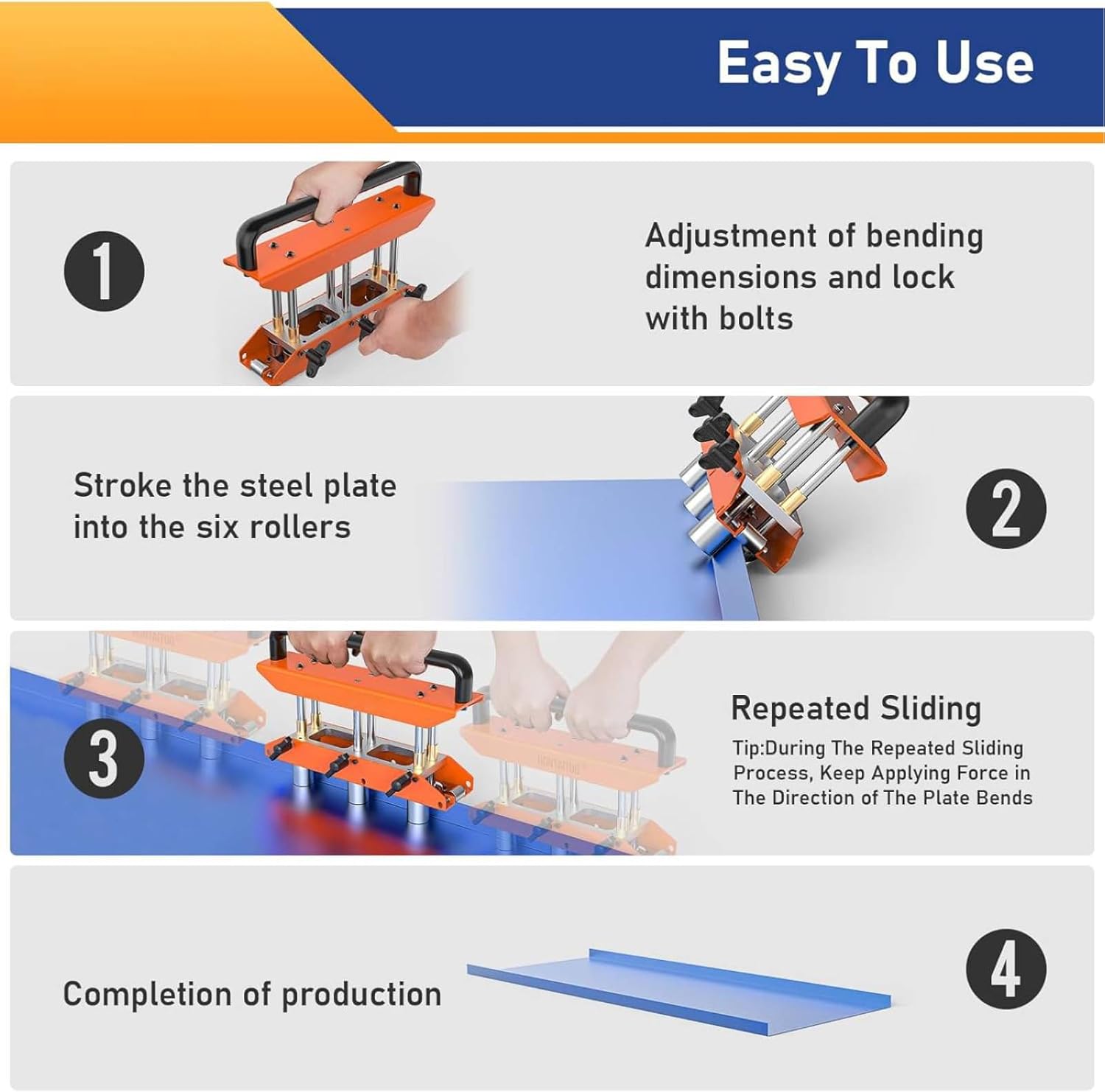 Easy To Use

1

Adjustment of bending dimensions and lock with bolts

Stroke the steel plate into the six rollers

2

3

Repeated Sliding

Tip:During The Repeated Sliding Process, Keep Applying Force in The Direction of The Plate Bends

Completion of production

4