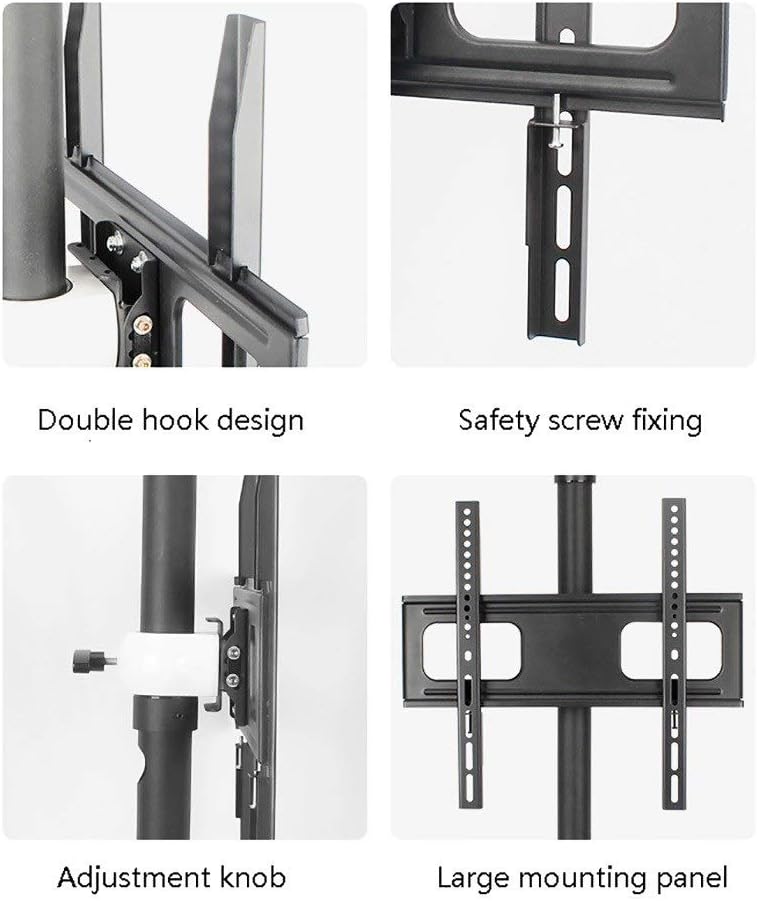 Double hook design

Safety screw fixing

Adjustment knob

Large mounting panel