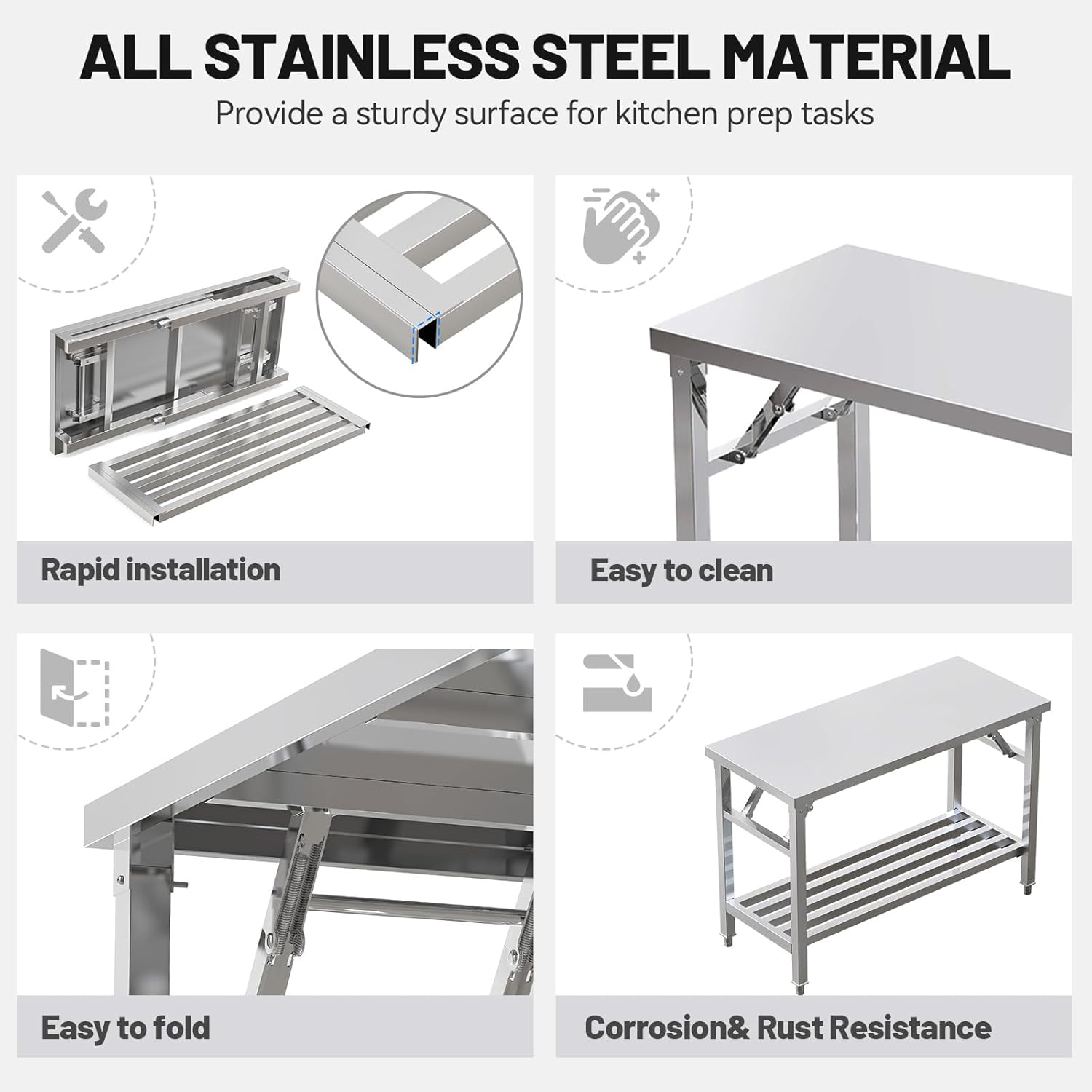 ALL STAINLESS STEEL MATERIAL
Provide a sturdy surface for kitchen prep tasks

Rapid installation

Easy to clean

Easy to fold

Corrosion& Rust Resistance