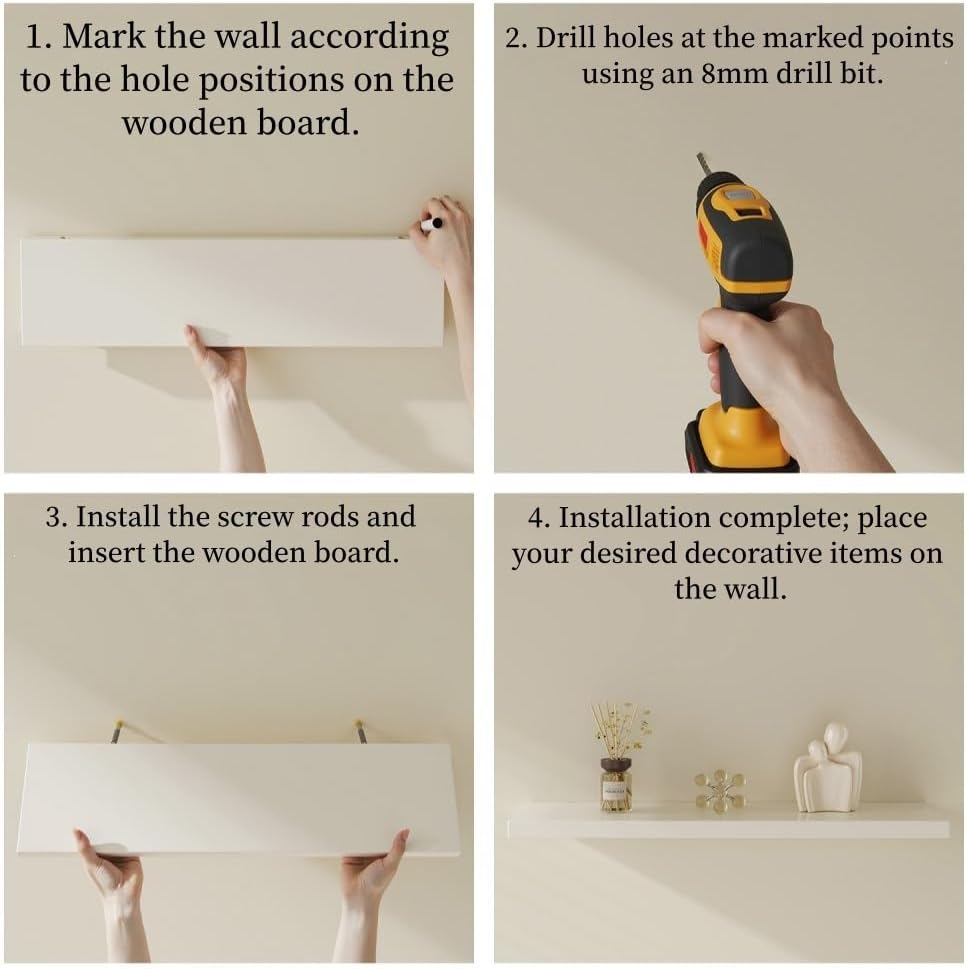 1. Mark the wall according to the hole positions on the wooden board.

2. Drill holes at the marked points using an 8mm drill bit.

3. Install the screw rods and insert the wooden board.

4. Installation complete; place your desired decorative items on the wall.