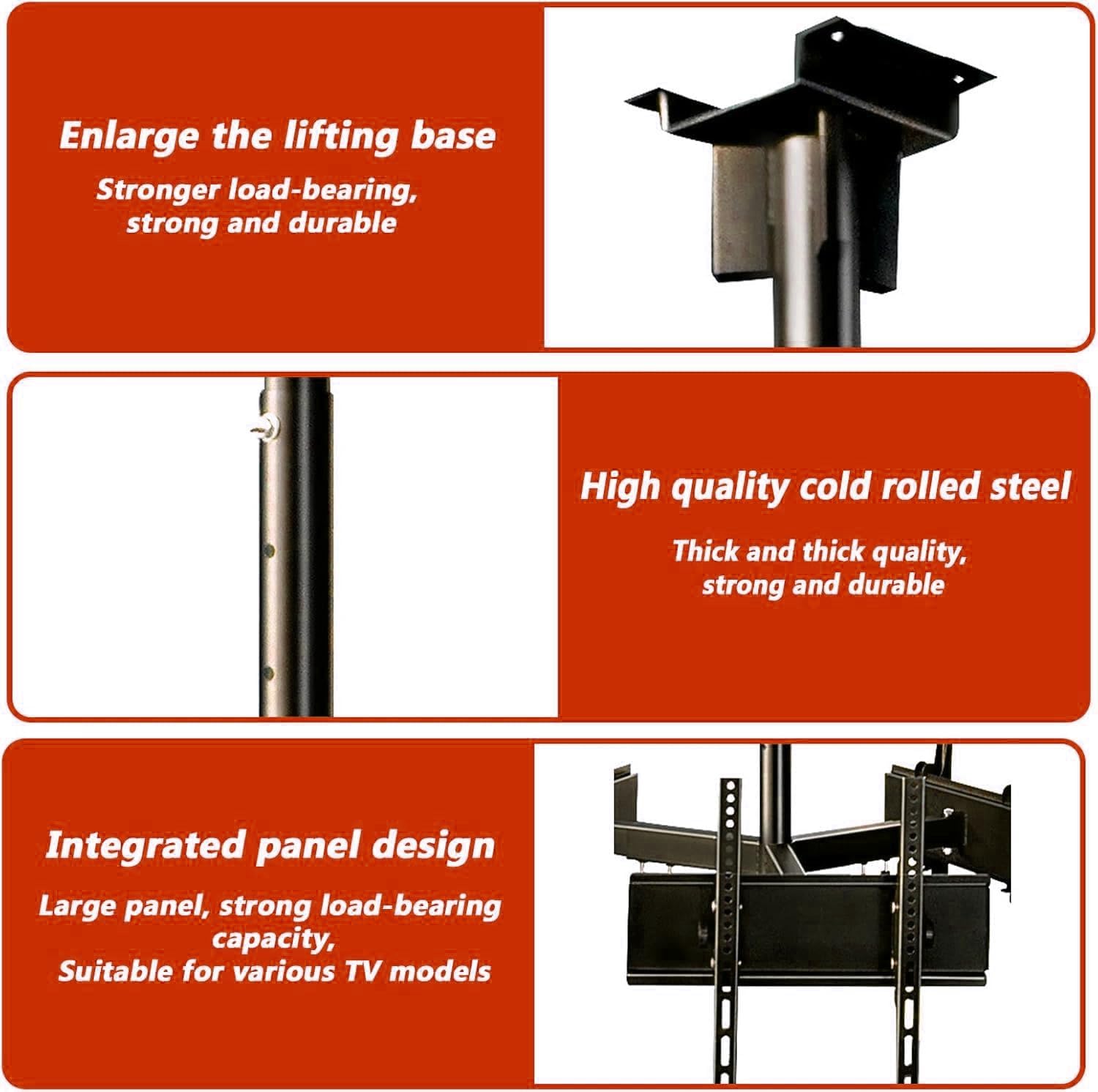 Enlarge the lifting base

Stronger load-bearing, strong and durable

High quality cold rolled steel

Thick and thick quality, strong and durable

Integrated panel design

Large panel, strong load-bearing capacity,
Suitable for various TV models