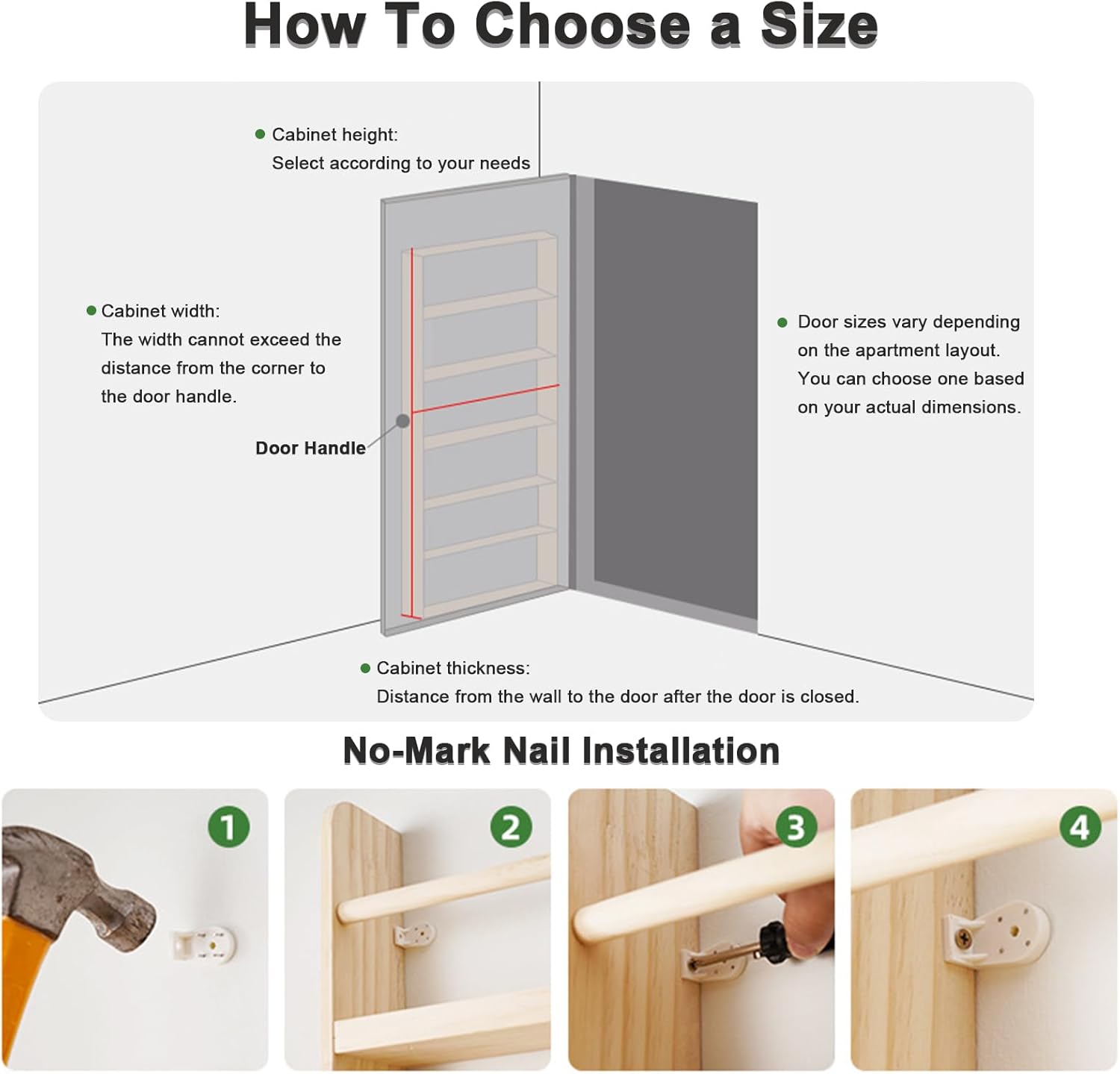 How To Choose a Size

Cabinet height:
Select according to your needs

Cabinet width:
The width cannot exceed the distance from the corner to the door handle.

Door Handle

Door sizes vary depending on the apartment layout. You can choose one based on your actual dimensions.

Cabinet thickness:
Distance from the wall to the door after the door is closed.

No-Mark Nail Installation

1

2

3

4