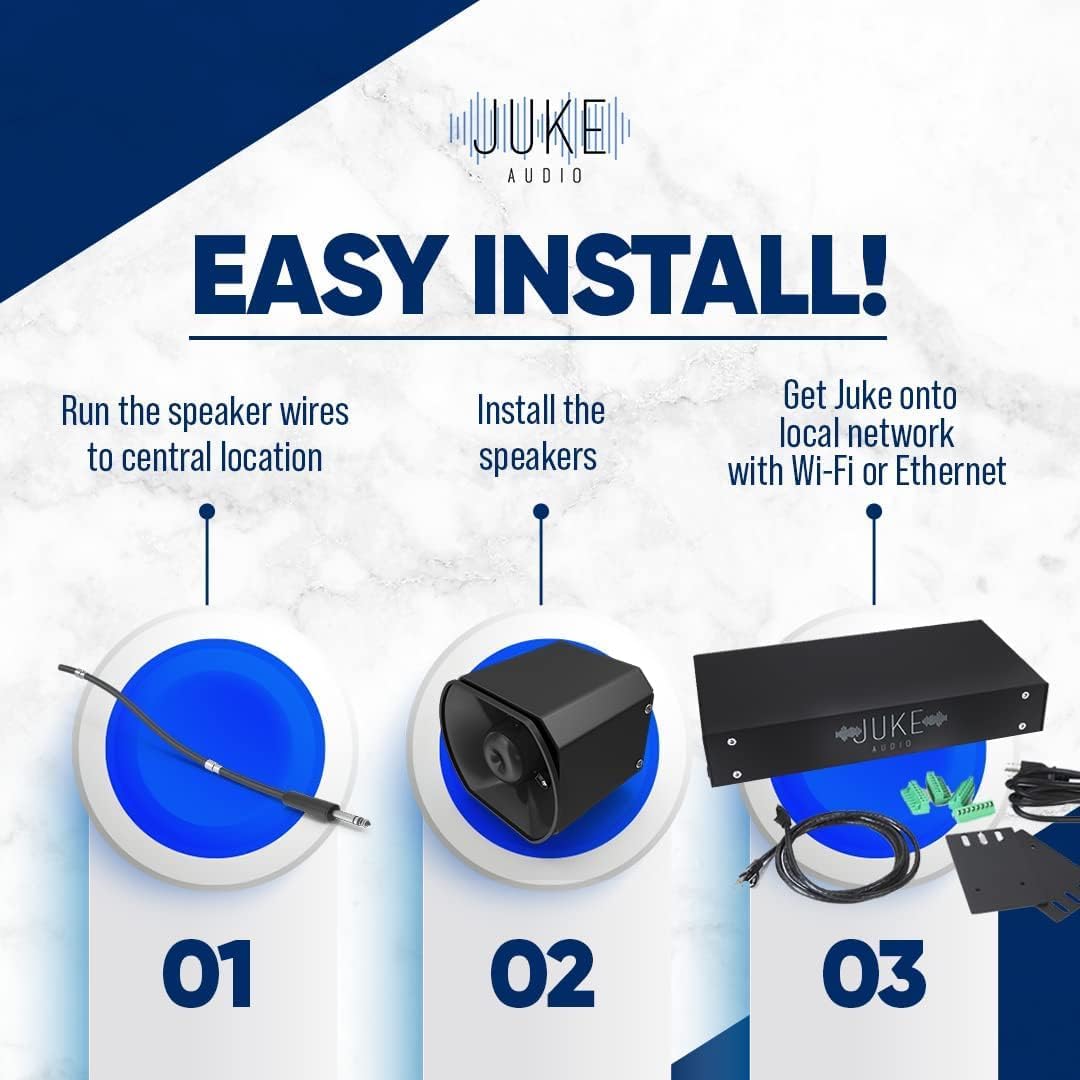 JUKE
AUDIO

EASY INSTALL!

Run the speaker wires to central location

Install the speakers

Get Juke onto local network with Wi-Fi or Ethernet

JUKE
AUDIO

01

02

03