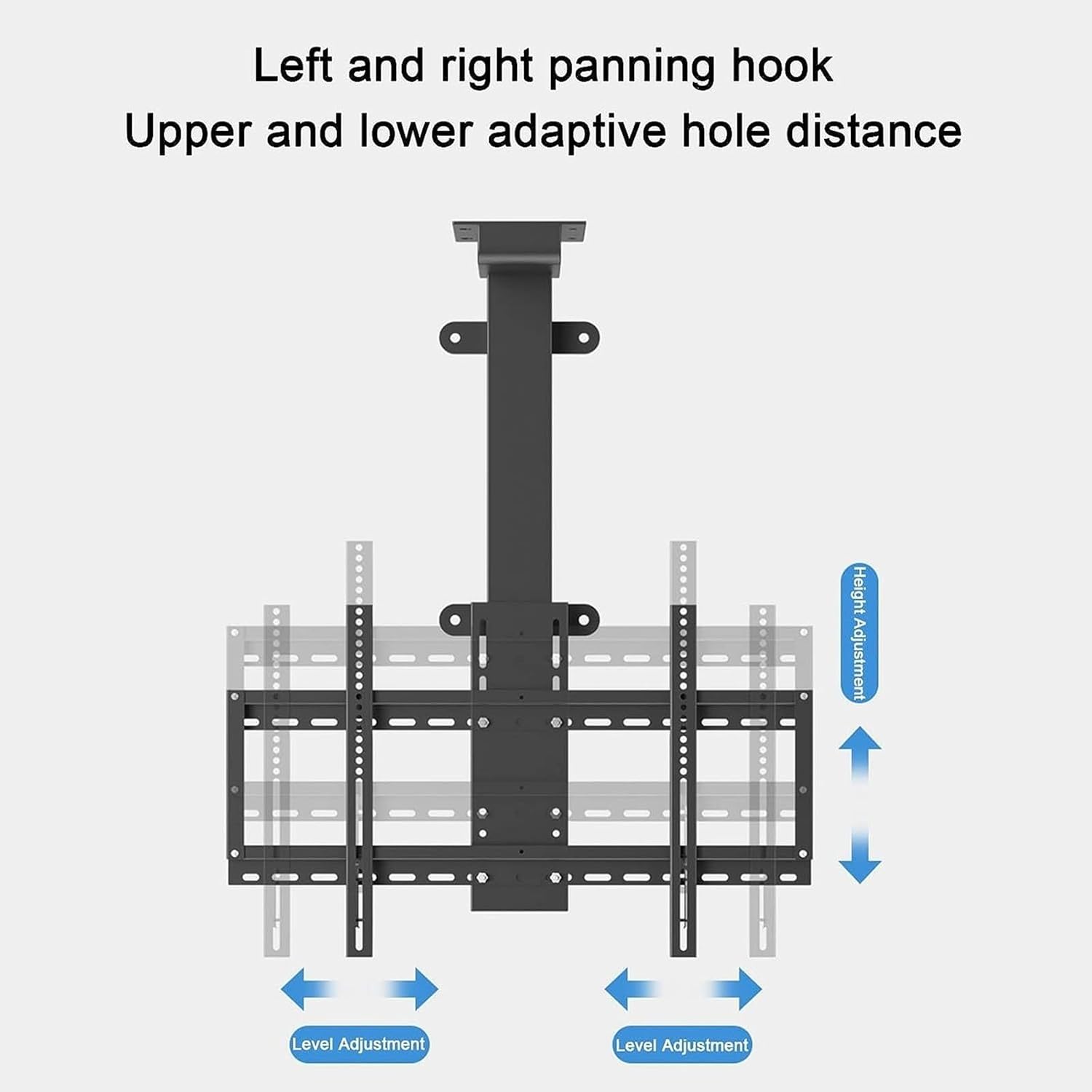 Left and right panning hook
Upper and lower adaptive hole distance

Height Adjustment

Level Adjustment

Level Adjustment