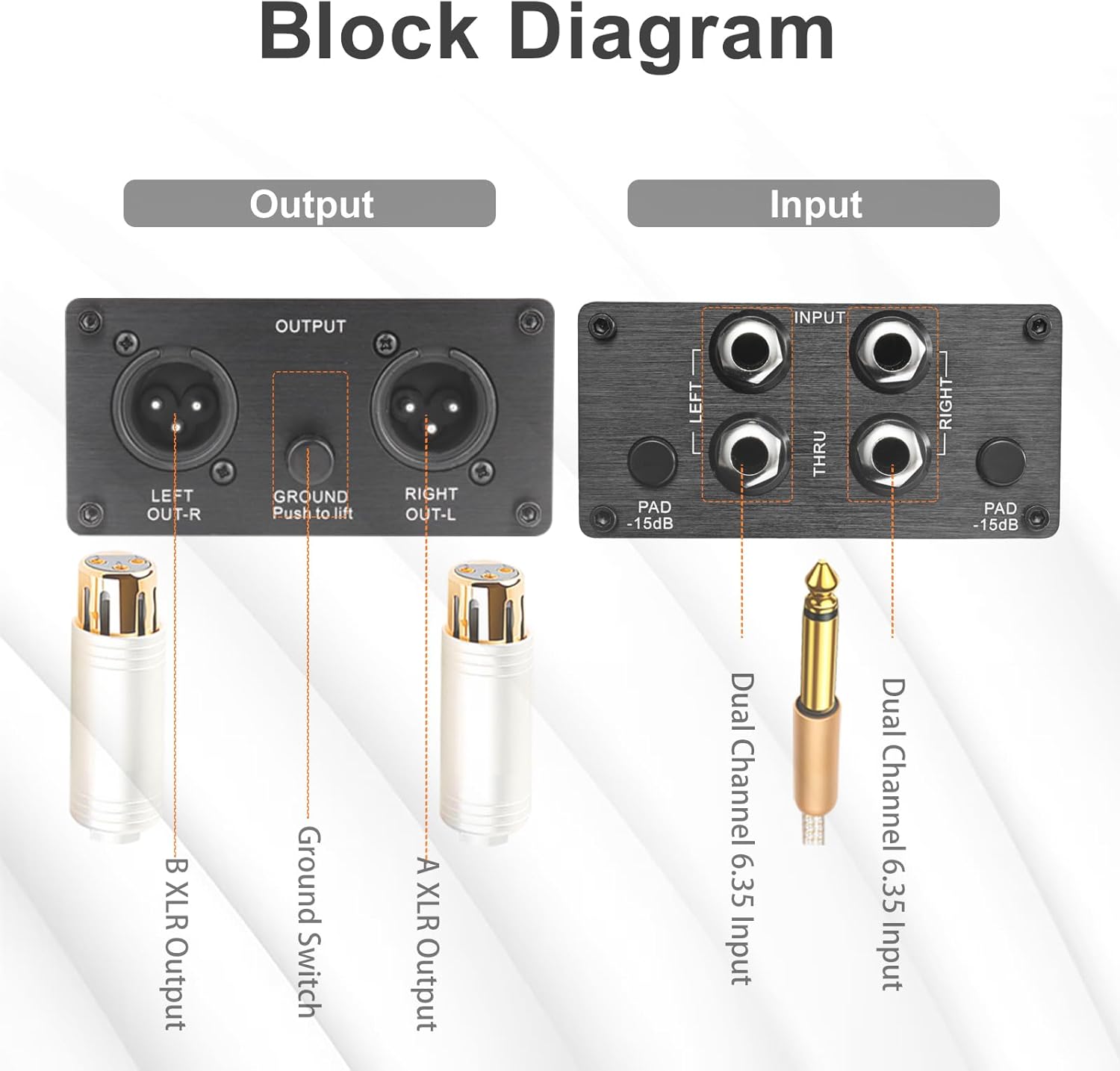 Block Diagram

Output

Input

OUTPUT

LEFT
OUT-R

GROUND
Push to lift

RIGHT
OUT-L

INPUT

LEFT

THRU

RIGHT

PAD
-15dB

PAD
-15dB

B XLR Output

Ground Switch

A XLR Output

Dual Channel 6.35 Input

Dual Channel 6.35 Input