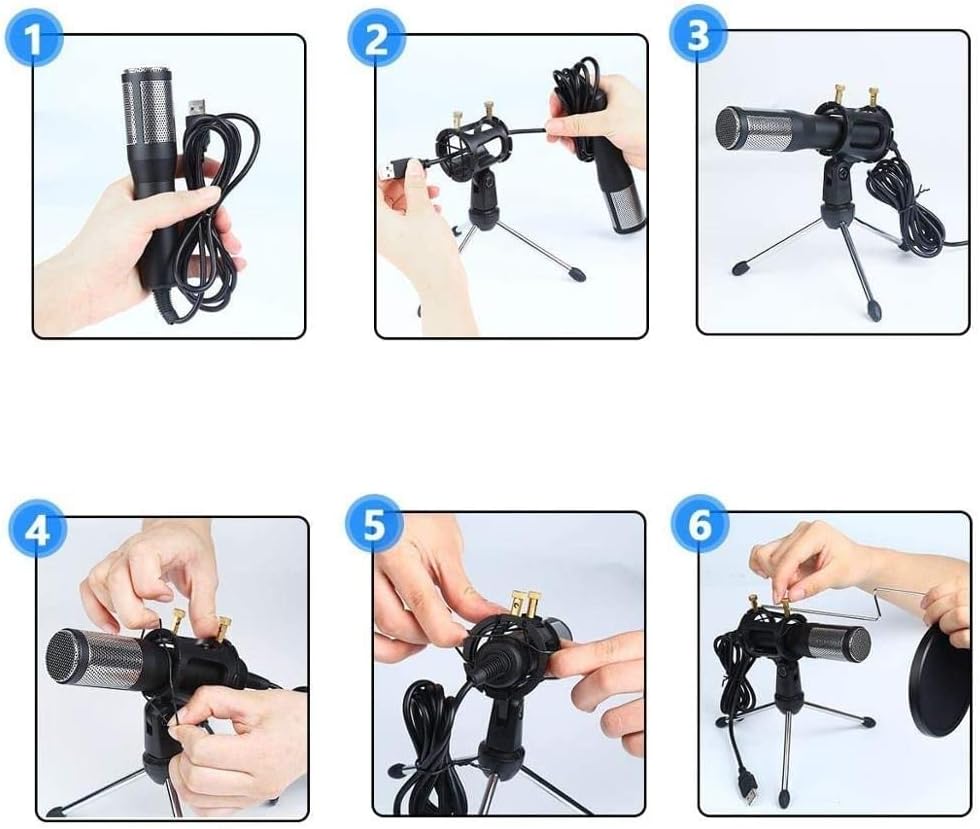 1
2
3
4
5
6