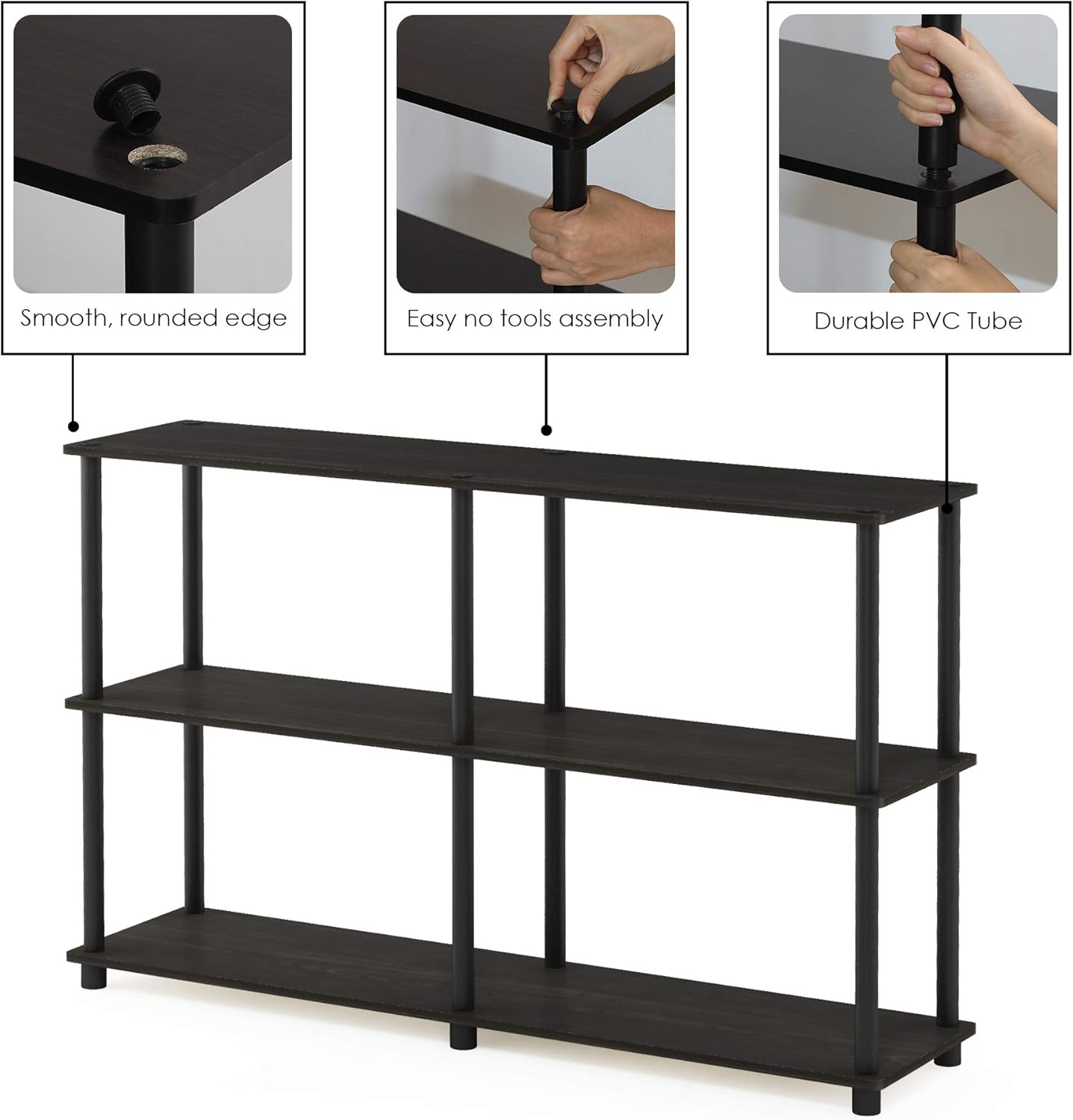 Smooth, rounded edge

Easy no tools assembly

Durable PVC Tube