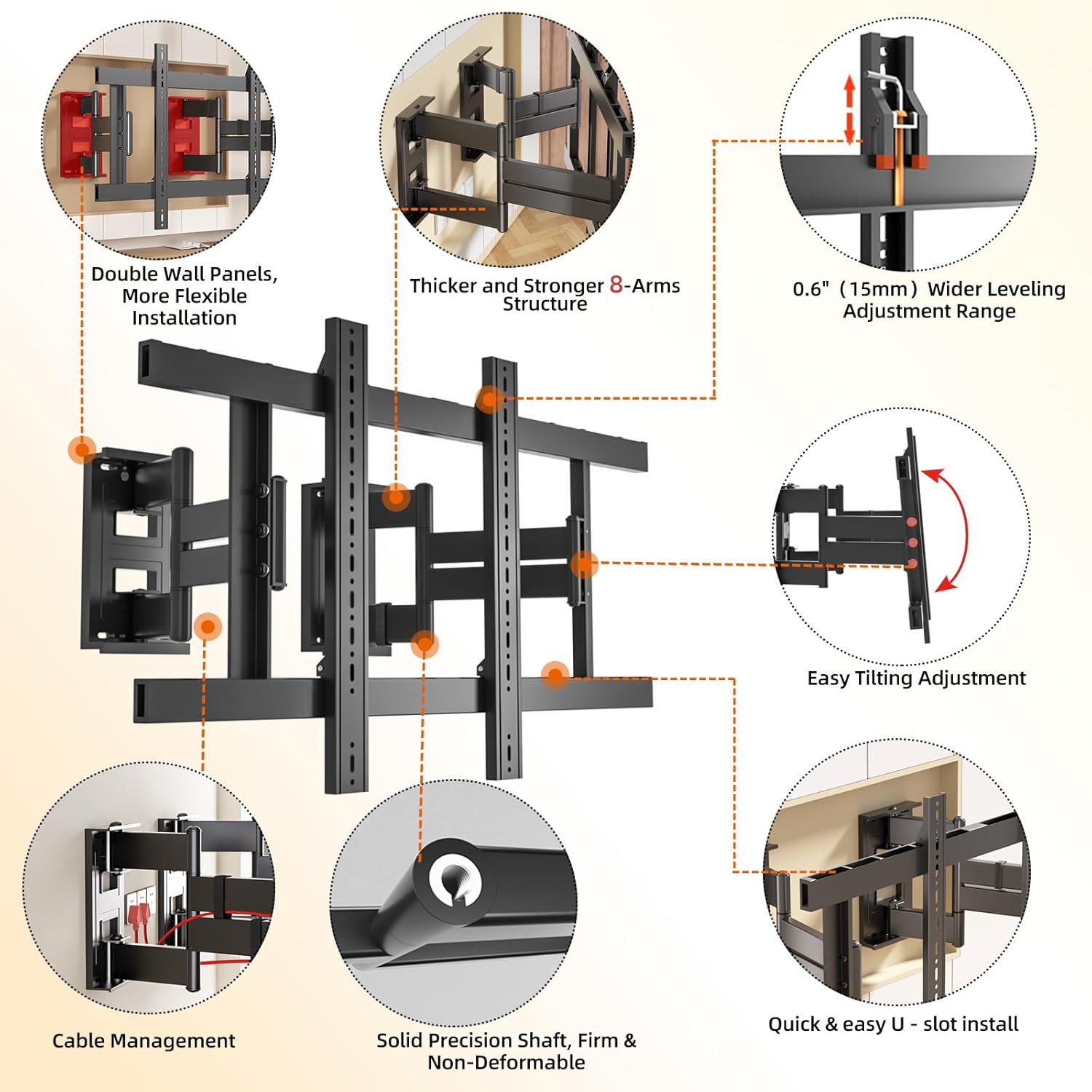 Double Wall Panels, More Flexible Installation

Thicker and Stronger 8-Arms Structure

0.6"（15mm）Wider Leveling Adjustment Range

Easy Tilting Adjustment

Cable Management

Solid Precision Shaft, Firm & Non-Deformable

Quick & easy U - slot install