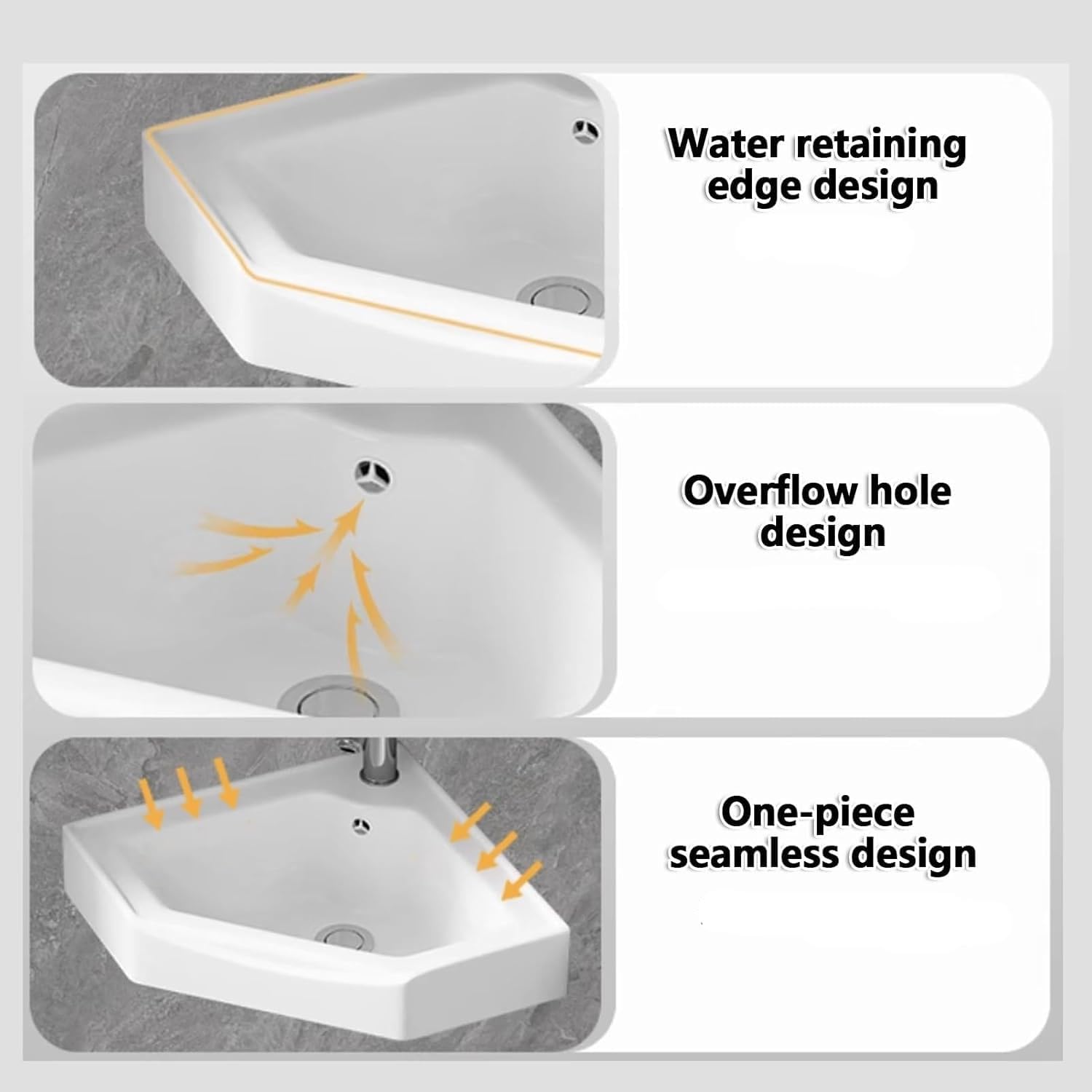 Water retaining edge design

Overflow hole design

One-piece seamless design