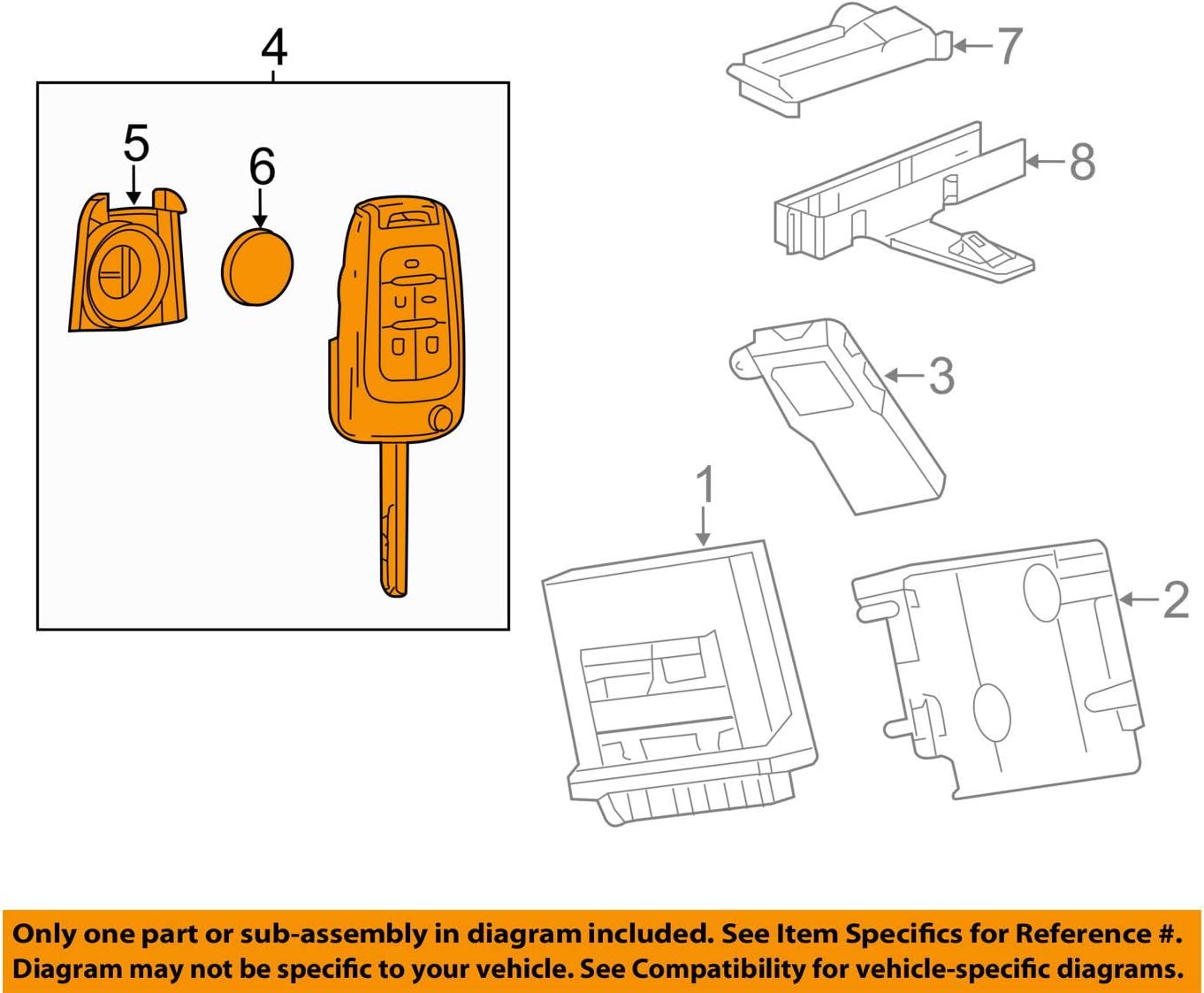 4
5
6
7
8
3
1
2

Only one part or sub-assembly in diagram included. See Item Specifics for Reference #.
Diagram may not be specific to your vehicle. See Compatibility for vehicle-specific diagrams.