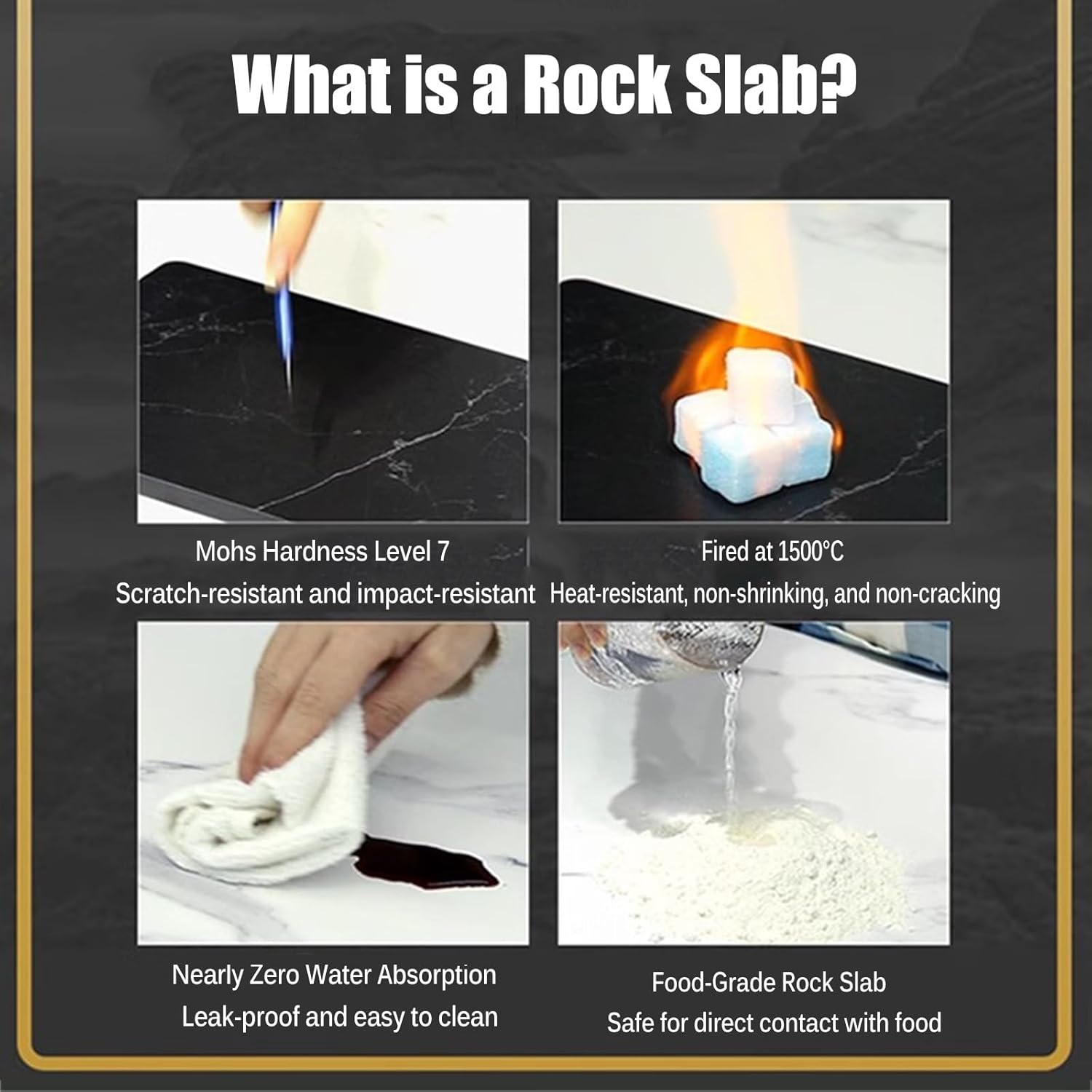 What is a Rock Slab?

Mohs Hardness Level 7
Scratch-resistant and impact-resistant

Fired at 1500°C
Heat-resistant, non-shrinking, and non-cracking

Nearly Zero Water Absorption
Leak-proof and easy to clean

Food-Grade Rock Slab
Safe for direct contact with food