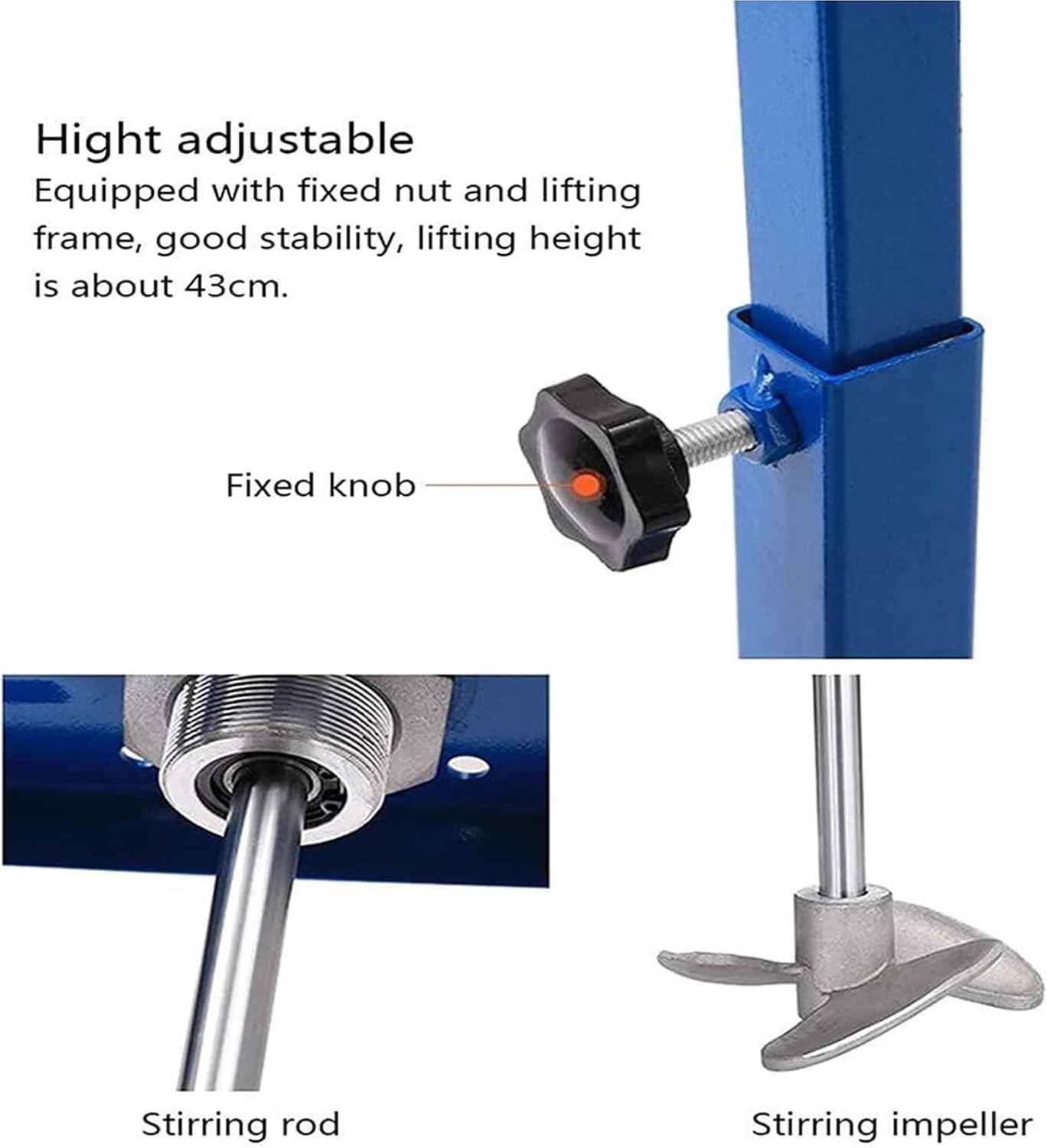 Hight adjustable
Equipped with fixed nut and lifting frame, good stability, lifting height is about 43cm.

Fixed knob

Stirring rod

Stirring impeller