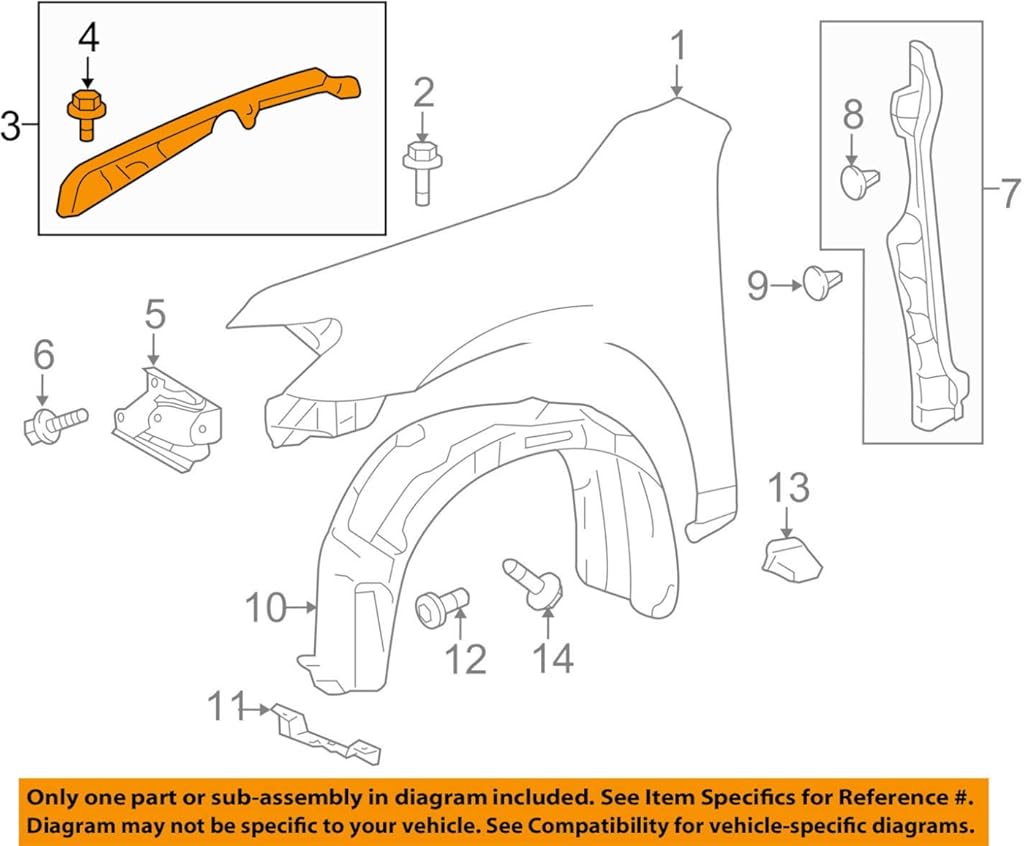 4
3
2
1
8
7
9
5
6
13
10
12
14
11

Only one part or sub-assembly in diagram included. See Item Specifics for Reference #. Diagram may not be specific to your vehicle. See Compatibility for vehicle-specific diagrams.