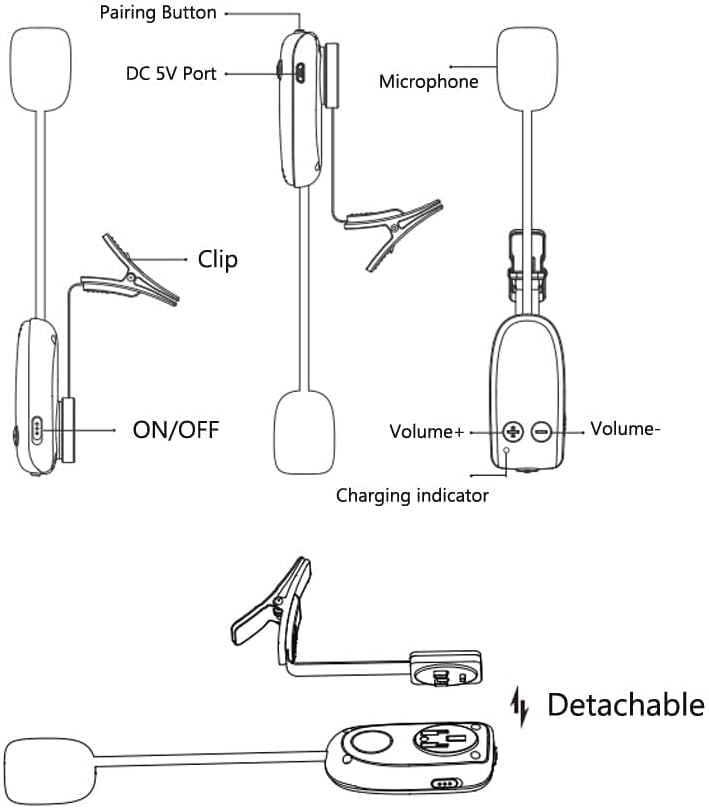 Pairing Button
DC 5V Port
Microphone
Clip
ON/OFF
Volume+
Volume-
Charging indicator
Detachable