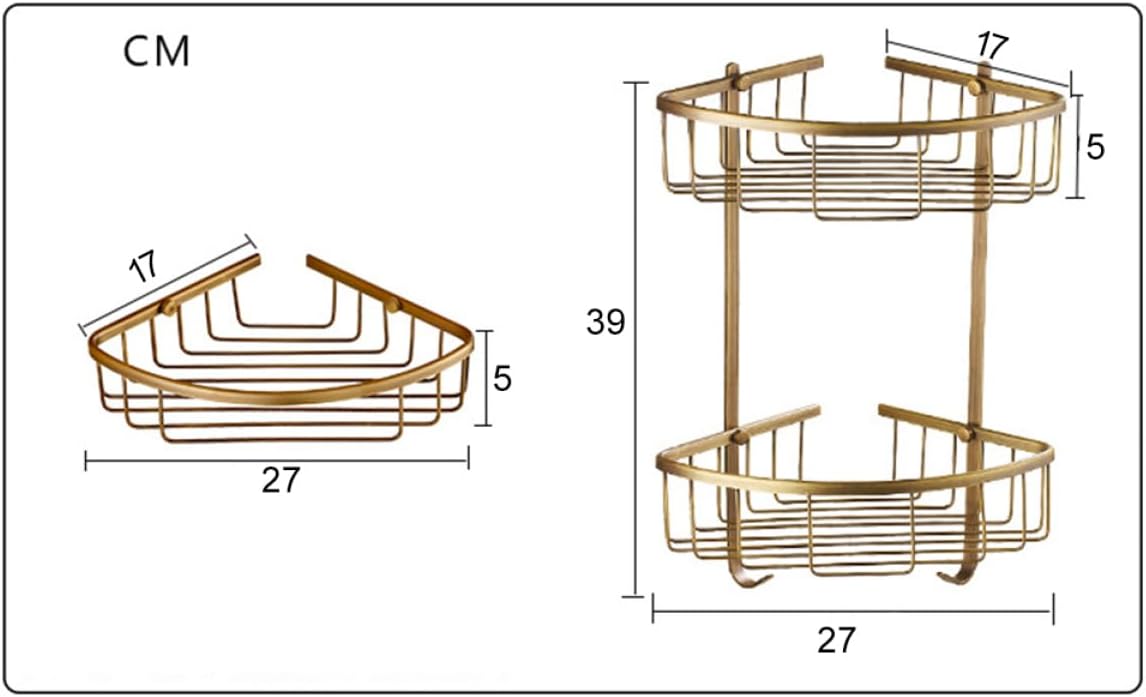 CM

17

5

27

17

5

39

27