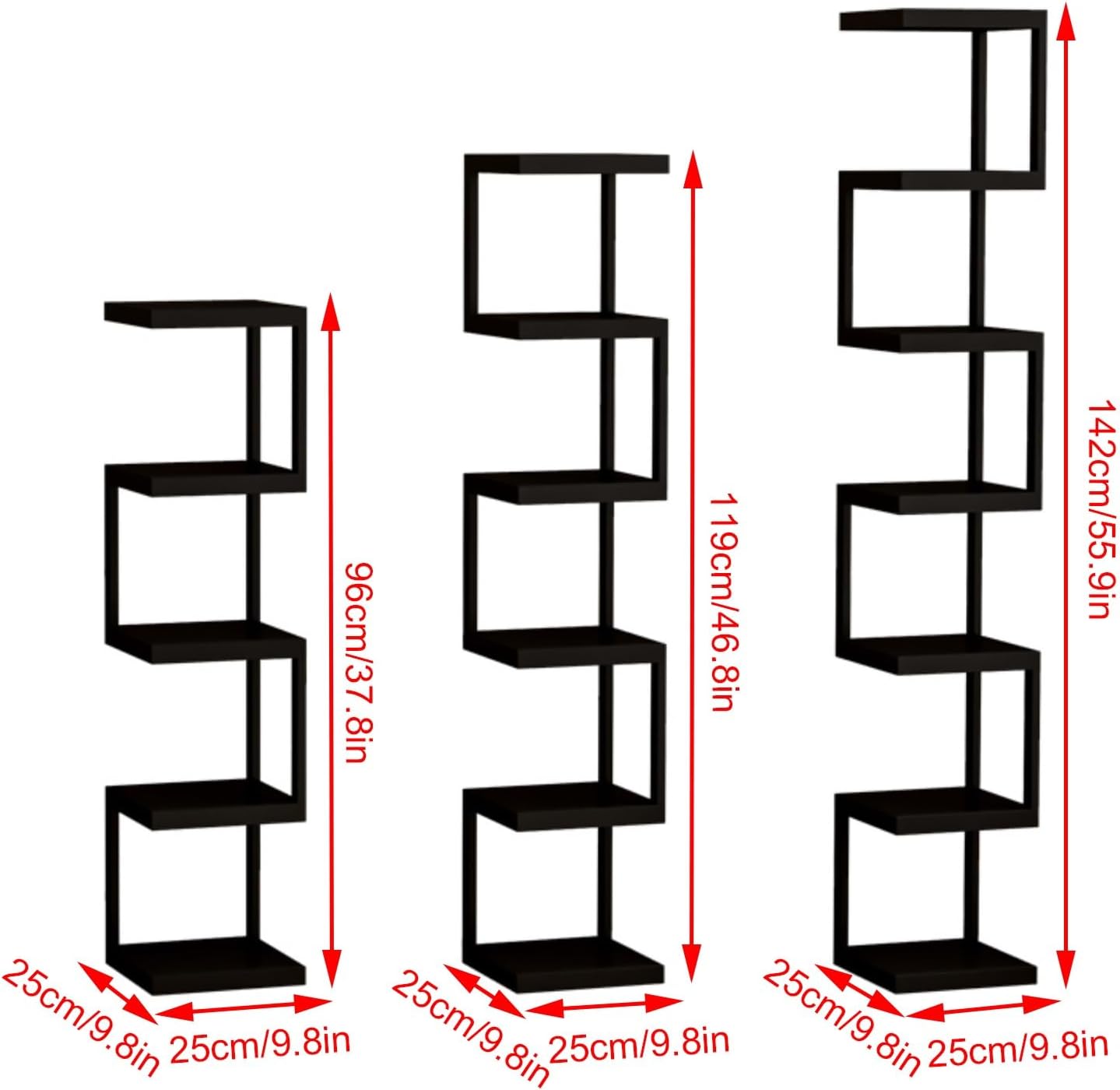 96cm/37.8in

25cm/9.8in

25cm/9.8in

119cm/46.8in

25cm/9.8in

25cm/9.8in

142cm/55.9in

25cm/9.8in

25cm/9.8in