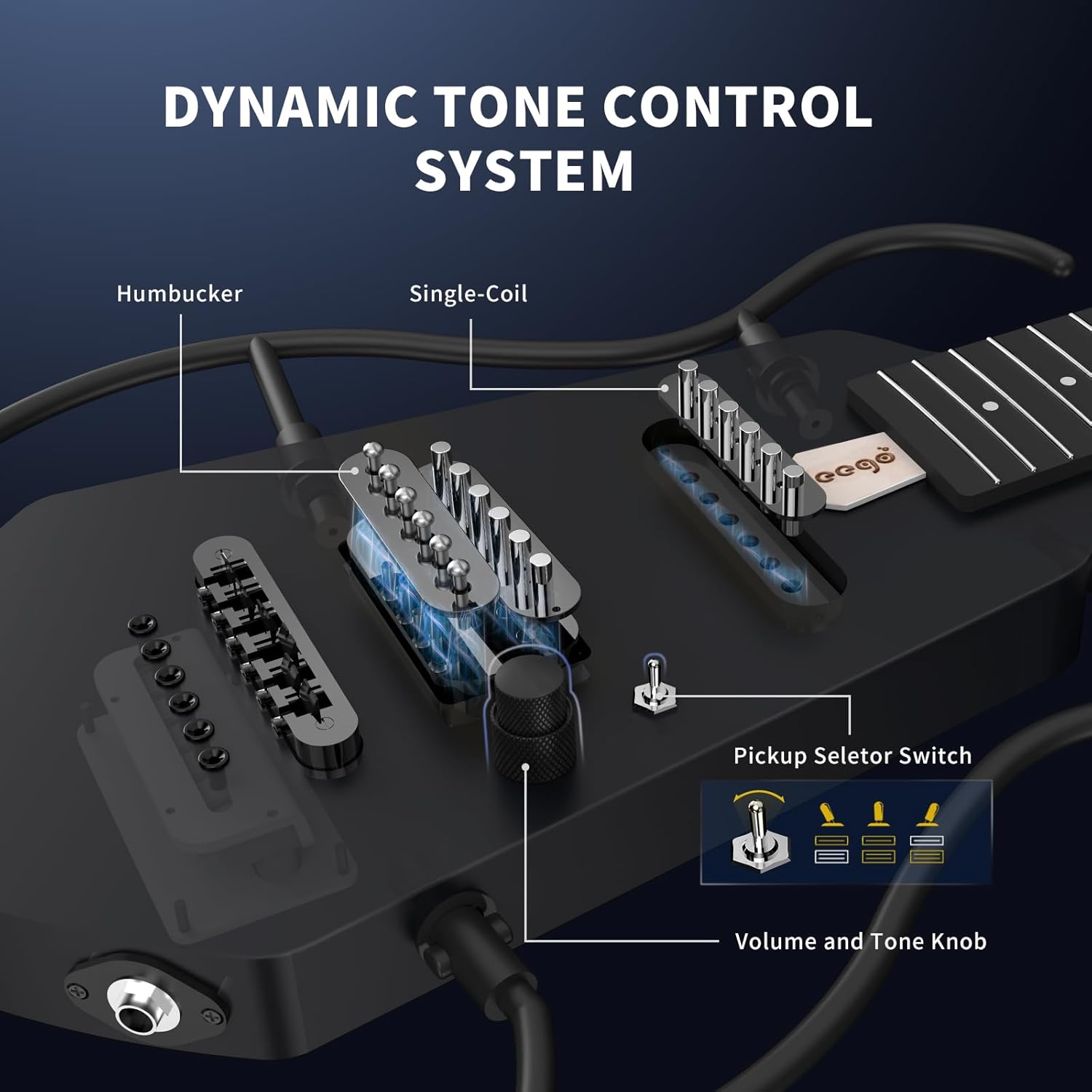 DYNAMIC TONE CONTROL SYSTEM

Humbucker

Single-Coil

eego

Pickup Seletor Switch

Volume and Tone Knob