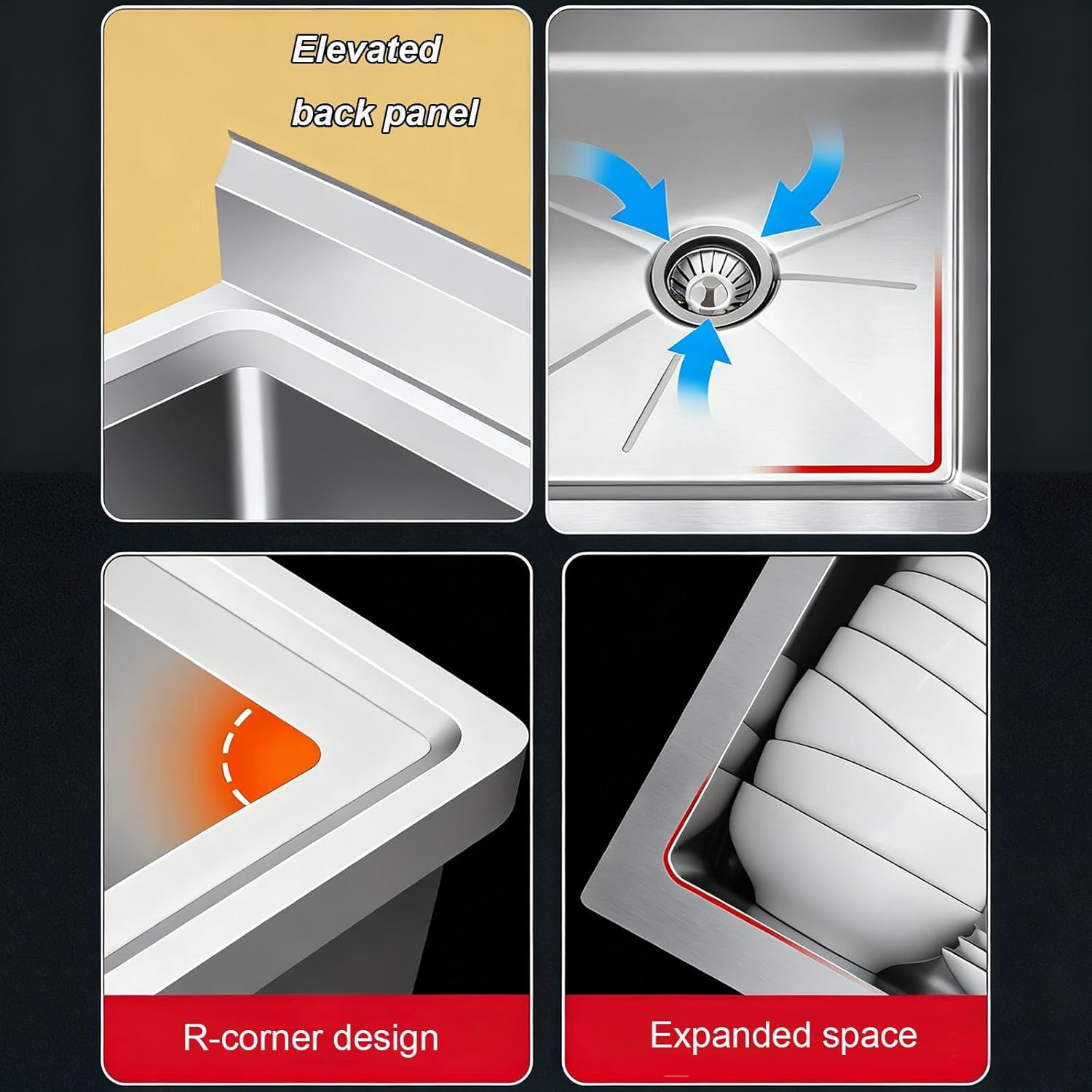 Elevated back panel

R-corner design

Expanded space