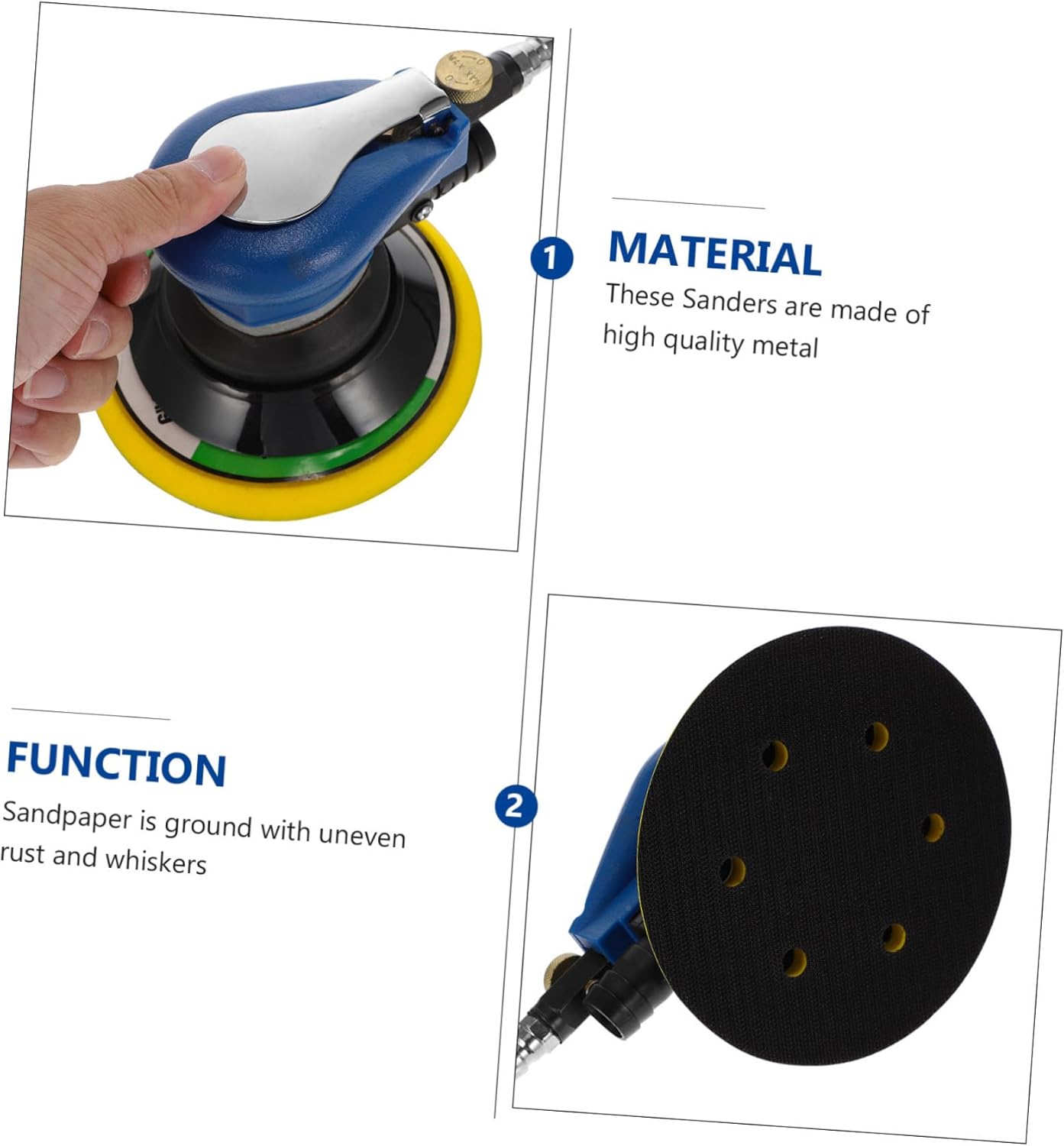 1

MATERIAL

These Sanders are made of high quality metal

FUNCTION

Sandpaper is ground with uneven rust and whiskers

2