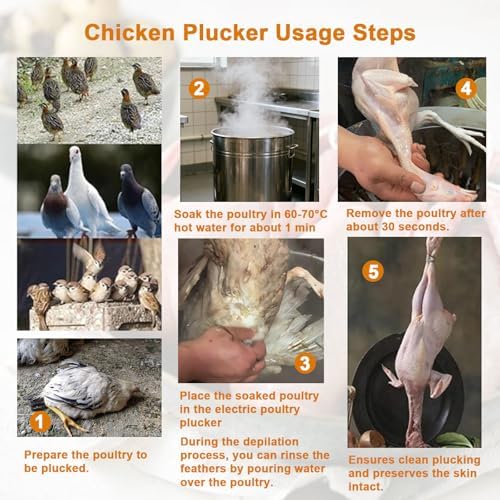 Chicken Plucker Usage Steps

1

Prepare the poultry to be plucked.

2

Soak the poultry in 60-70°C hot water for about 1 min

3

Place the soaked poultry in the electric poultry plucker

During the depilation process, you can rinse the feathers by pouring water over the poultry.

4

Remove the poultry after about 30 seconds.

5

Ensures clean plucking and preserves the skin intact.