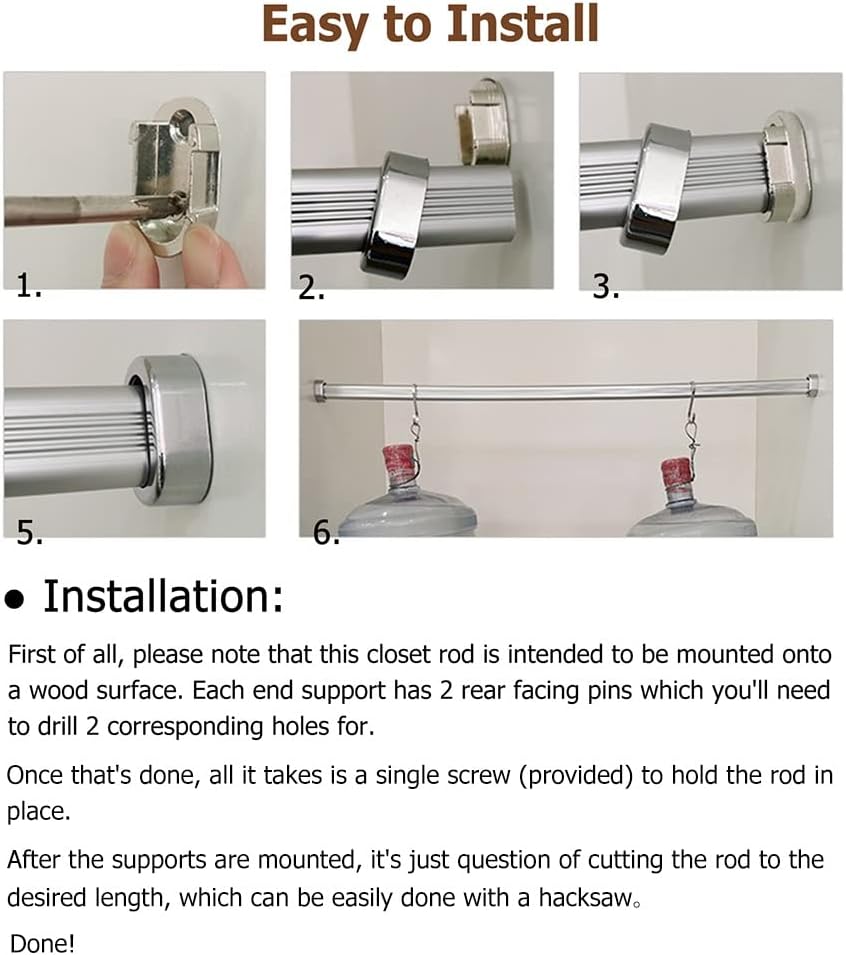 Easy to Install

1.

2.

3.

5.

6.

• Installation:

First of all, please note that this closet rod is intended to be mounted onto a wood surface. Each end support has 2 rear facing pins which you'll need to drill 2 corresponding holes for.

Once that's done, all it takes is a single screw (provided) to hold the rod in place.

After the supports are mounted, it's just question of cutting the rod to the desired length, which can be easily done with a hacksaw。

Done!