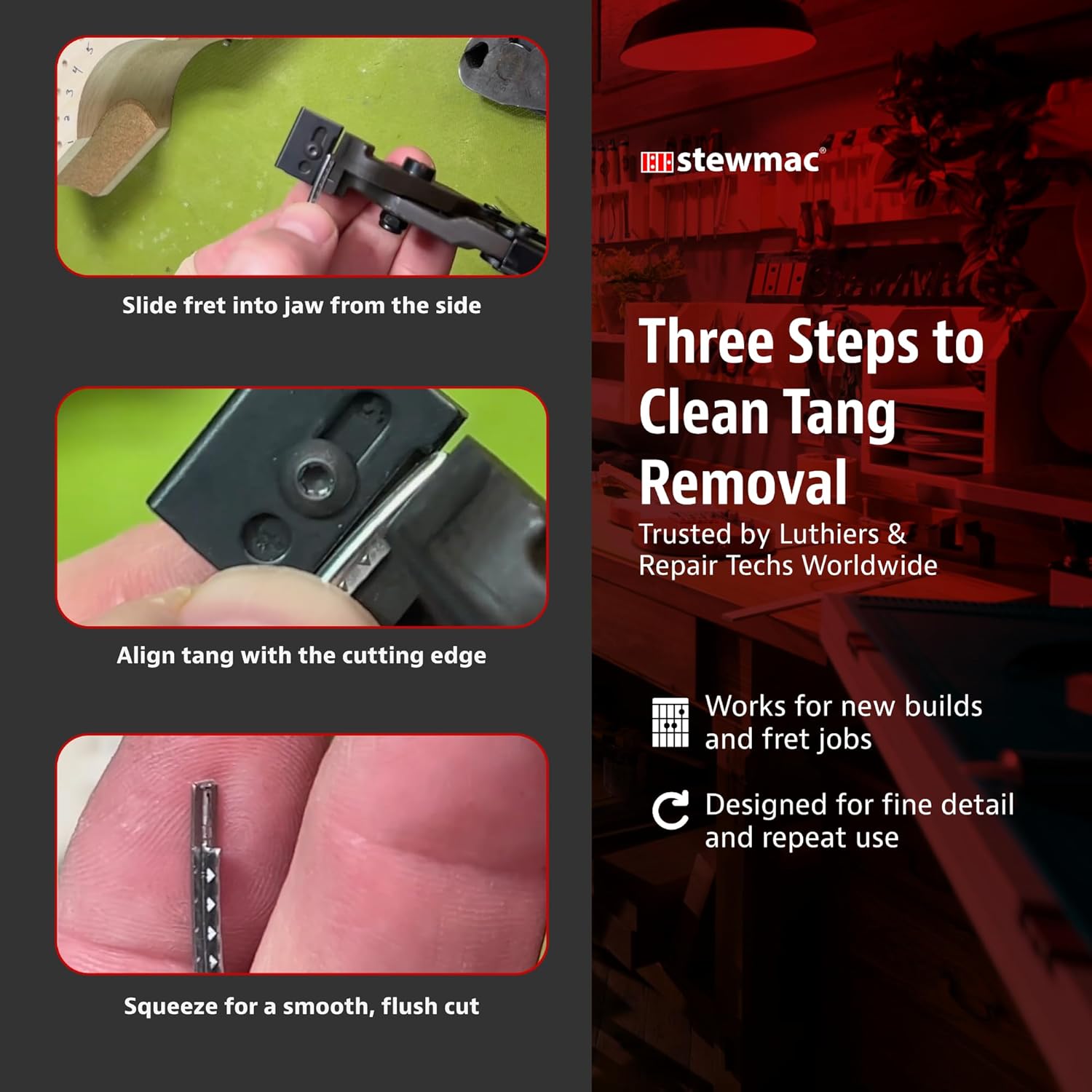 Slide fret into jaw from the side

Align tang with the cutting edge

Squeeze for a smooth, flush cut

stewmac®

Three Steps to Clean Tang Removal

Trusted by Luthiers & Repair Techs Worldwide

Works for new builds and fret jobs

Designed for fine detail and repeat use