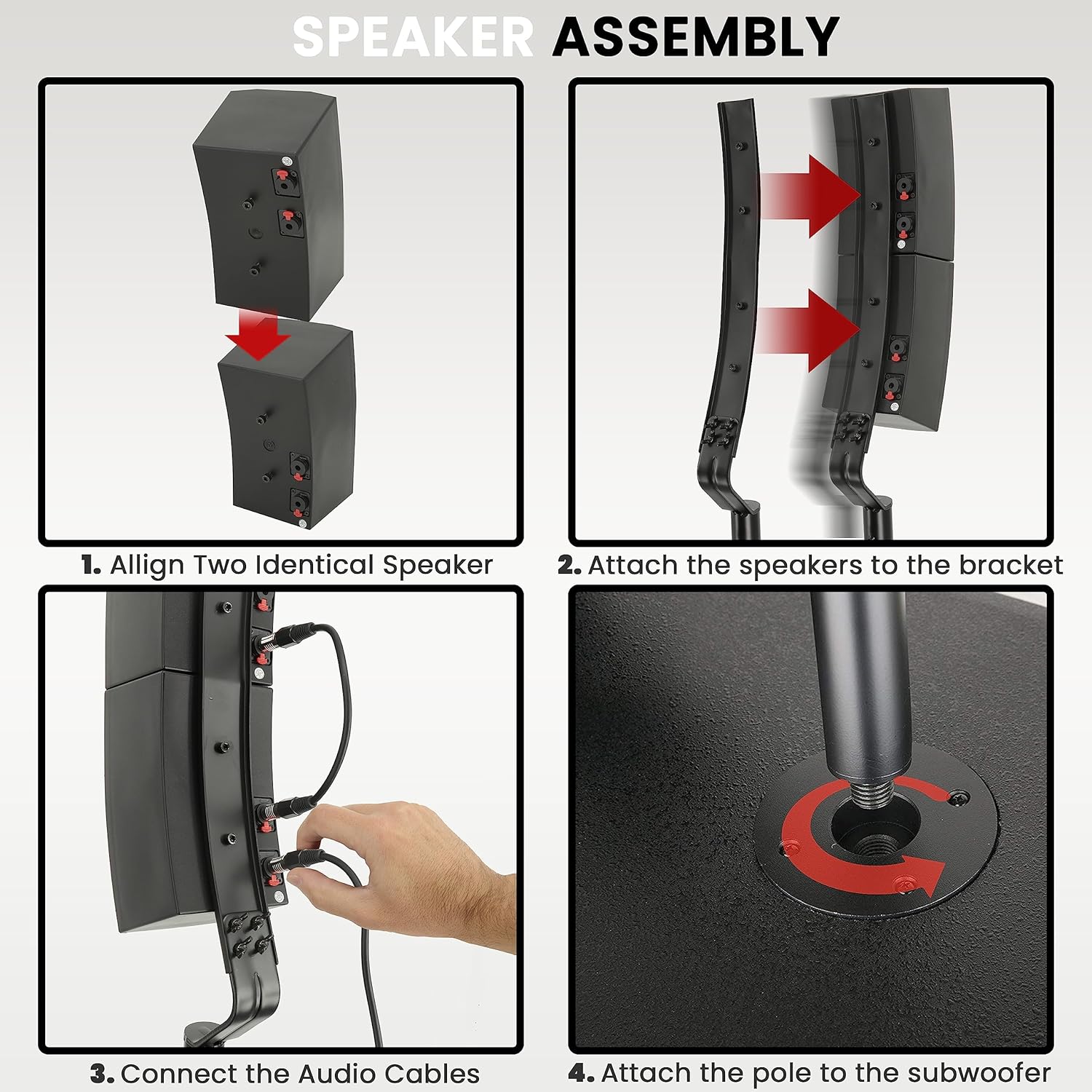 SPEAKER ASSEMBLY

1. Allign Two Identical Speaker

2. Attach the speakers to the bracket

3. Connect the Audio Cables

4. Attach the pole to the subwoofer