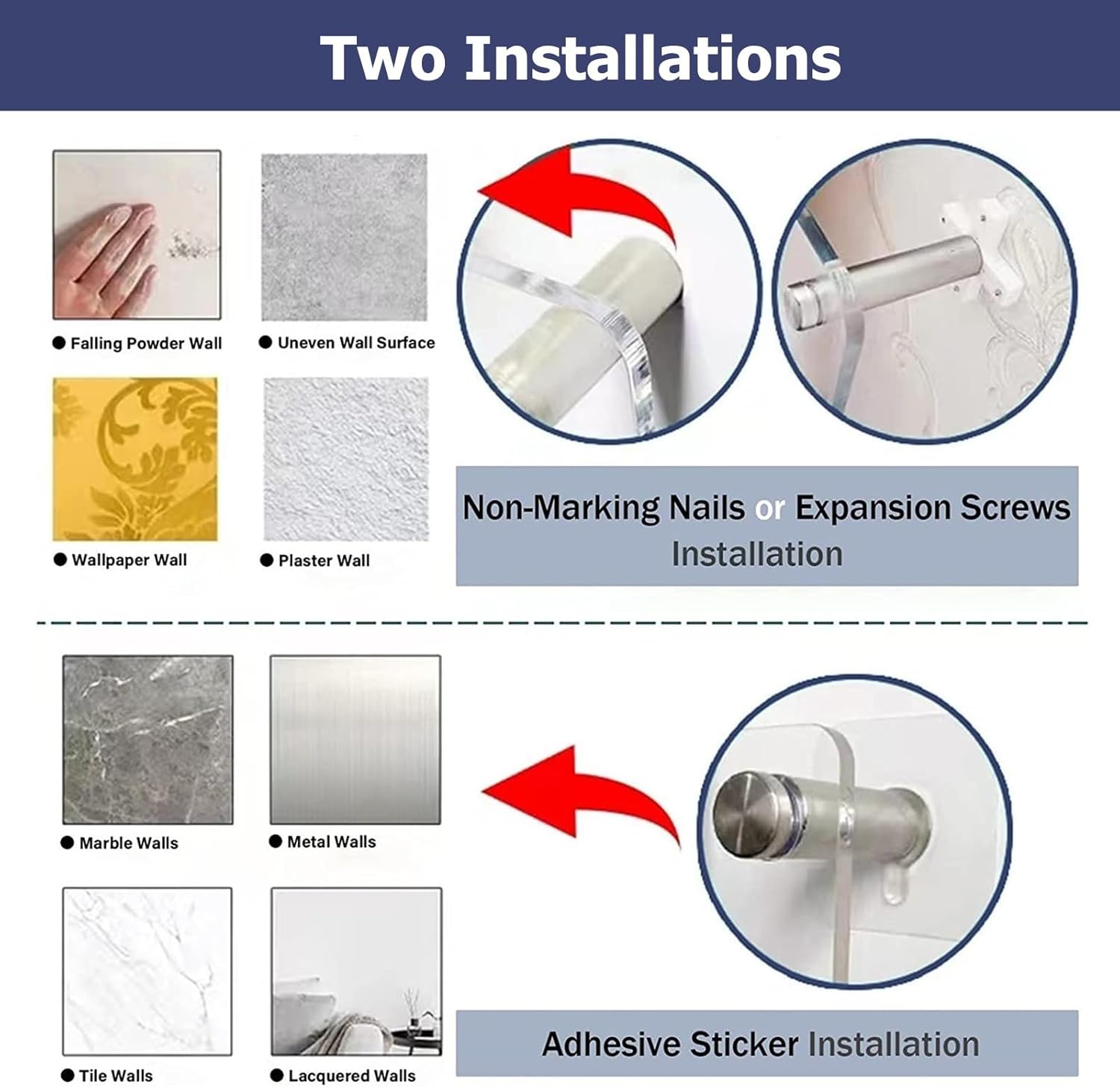 Two Installations

● Falling Powder Wall

● Uneven Wall Surface

● Wallpaper Wall

● Plaster Wall

Non-Marking Nails or Expansion Screws Installation

● Marble Walls

● Metal Walls

● Tile Walls

● Lacquered Walls

Adhesive Sticker Installation