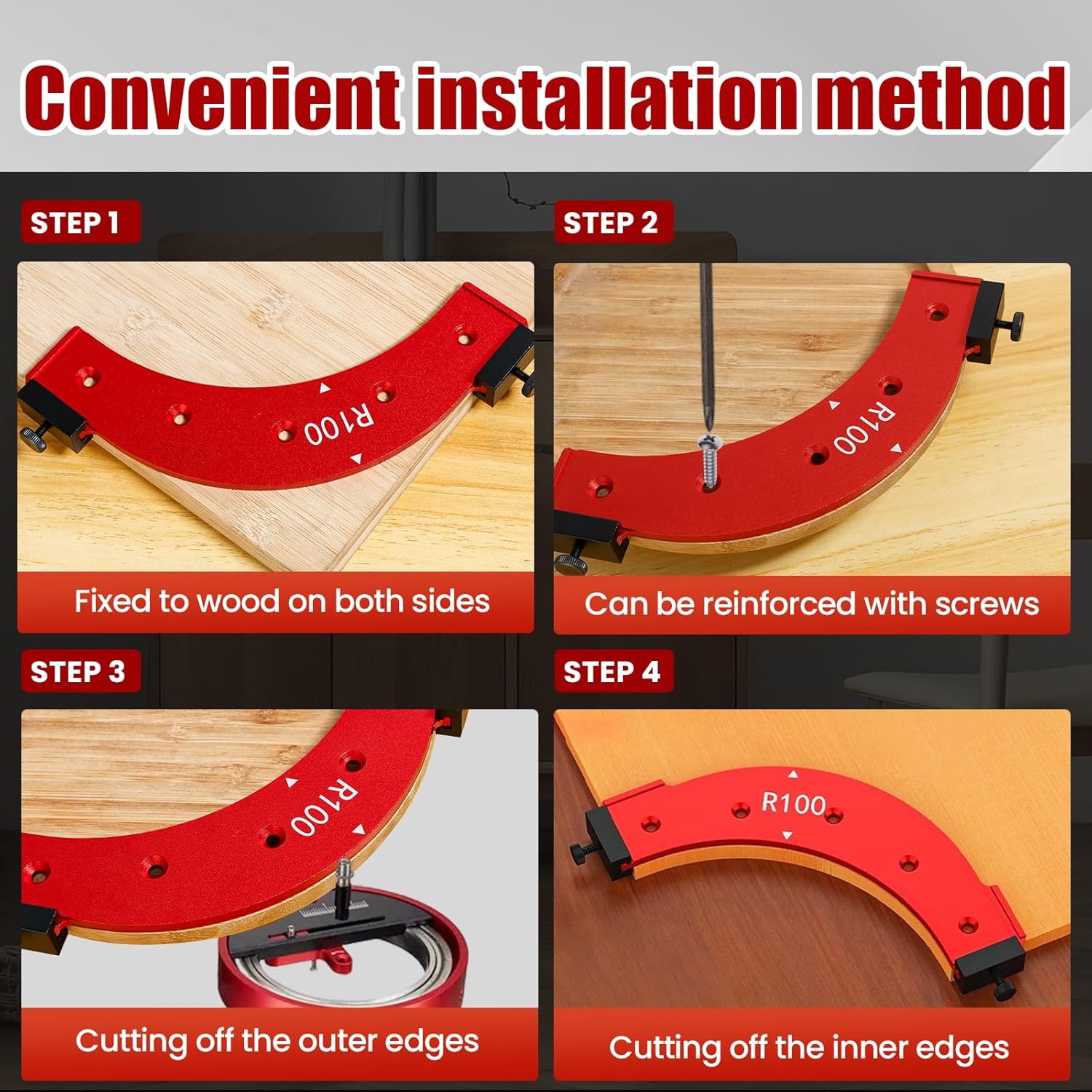 Convenient installation method

STEP 1

R100

Fixed to wood on both sides

STEP 2

R100

Can be reinforced with screws

STEP 3

R100

Cutting off the outer edges

STEP 4

R100

Cutting off the inner edges