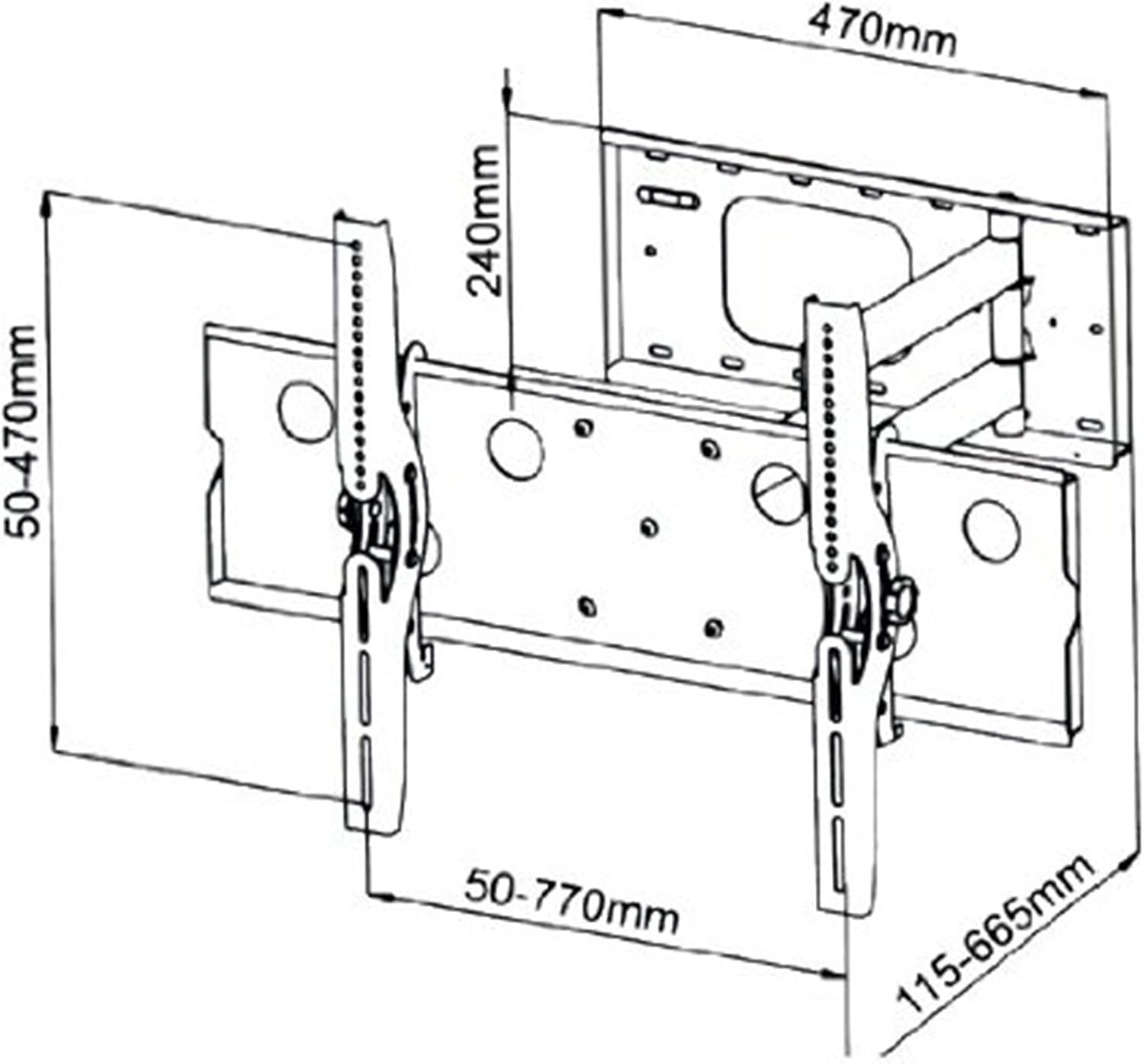 470mm

240mm

50-470mm

50-770mm

115-665mm