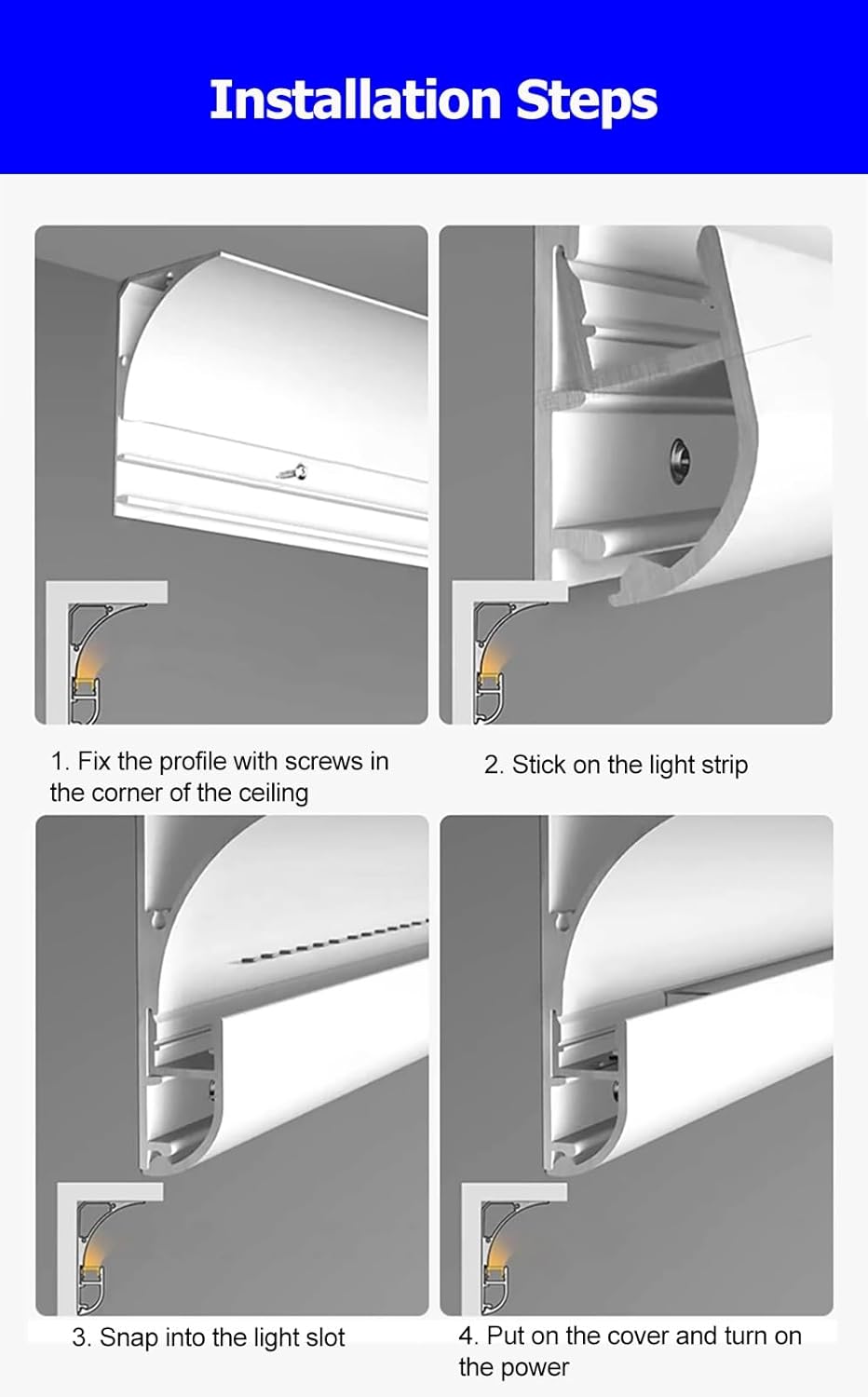 Installation Steps

1. Fix the profile with screws in the corner of the ceiling

2. Stick on the light strip

3. Snap into the light slot

4. Put on the cover and turn on the power