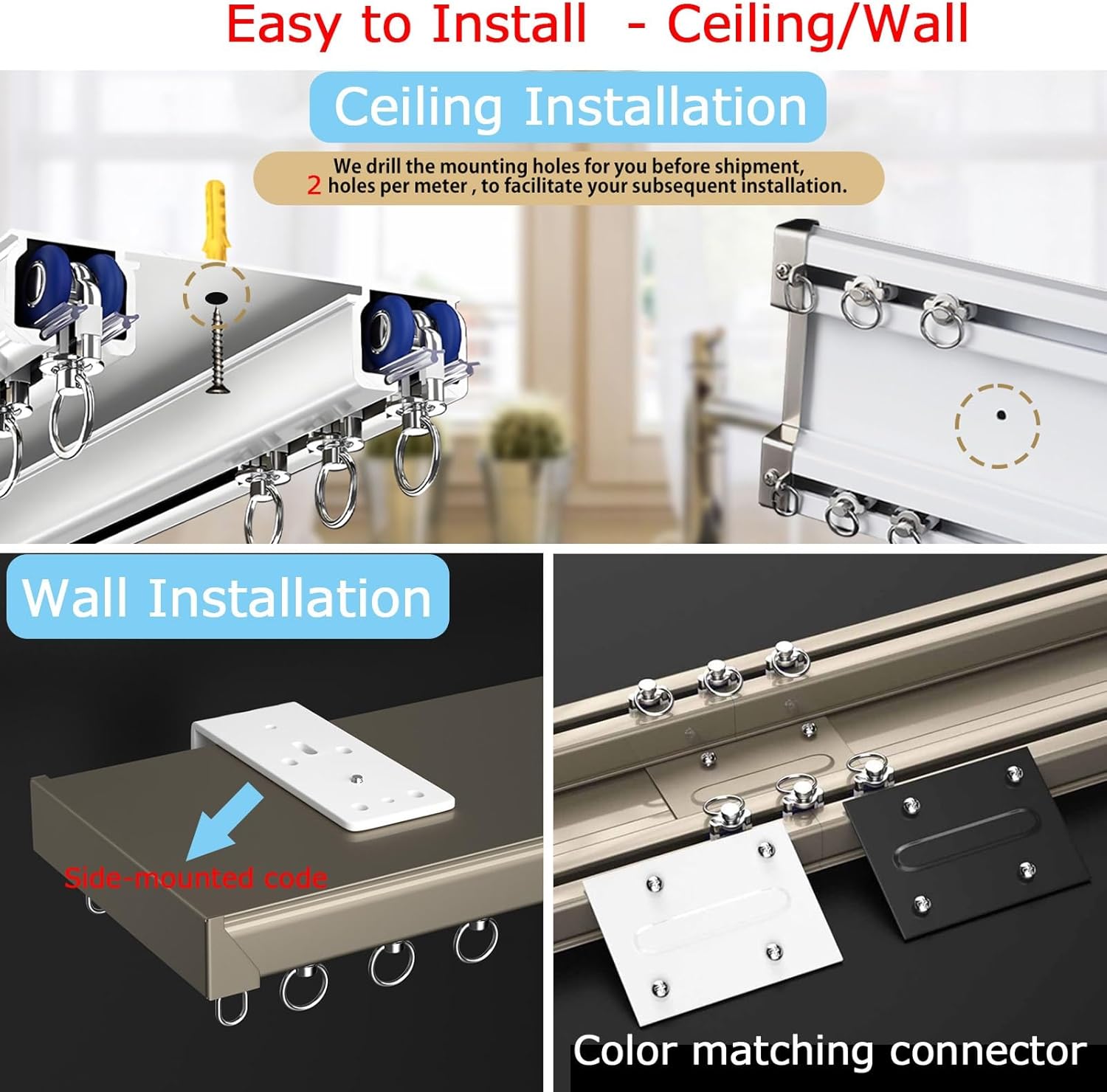 Easy to Install - Ceiling/Wall

Ceiling Installation

We drill the mounting holes for you before shipment, 2 holes per meter , to facilitate your subsequent installation.

Wall Installation

Side-mounted code

Color matching connector