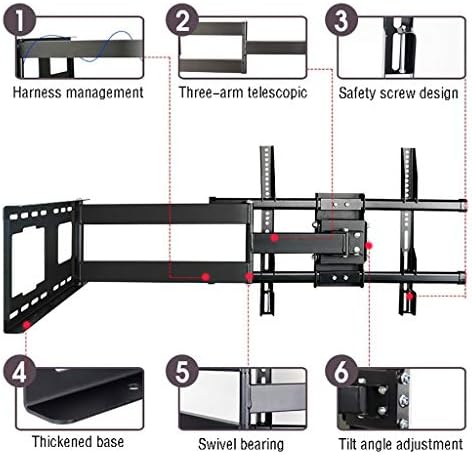 1
Harness management

2
Three-arm telescopic

3
Safety screw design

4
Thickened base

5
Swivel bearing

6
Tilt angle adjustment