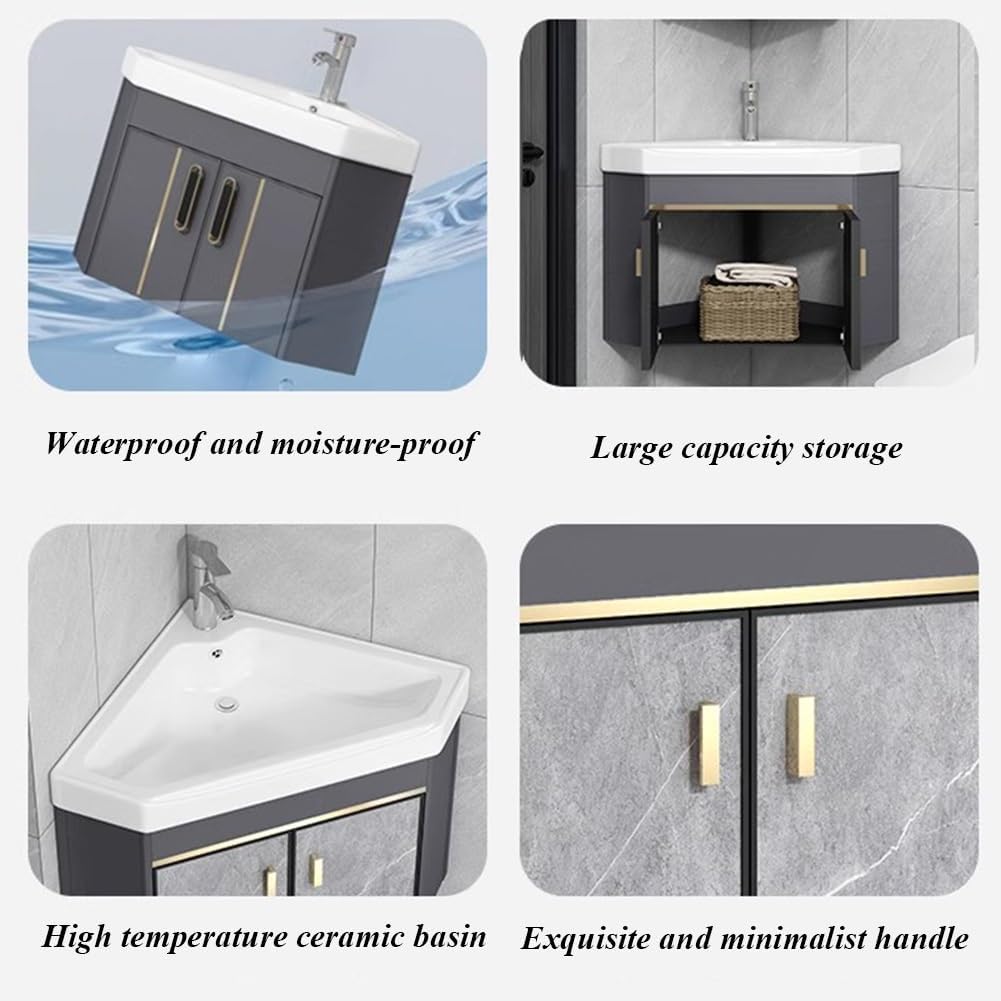 Waterproof and moisture-proof

Large capacity storage

High temperature ceramic basin

Exquisite and minimalist handle