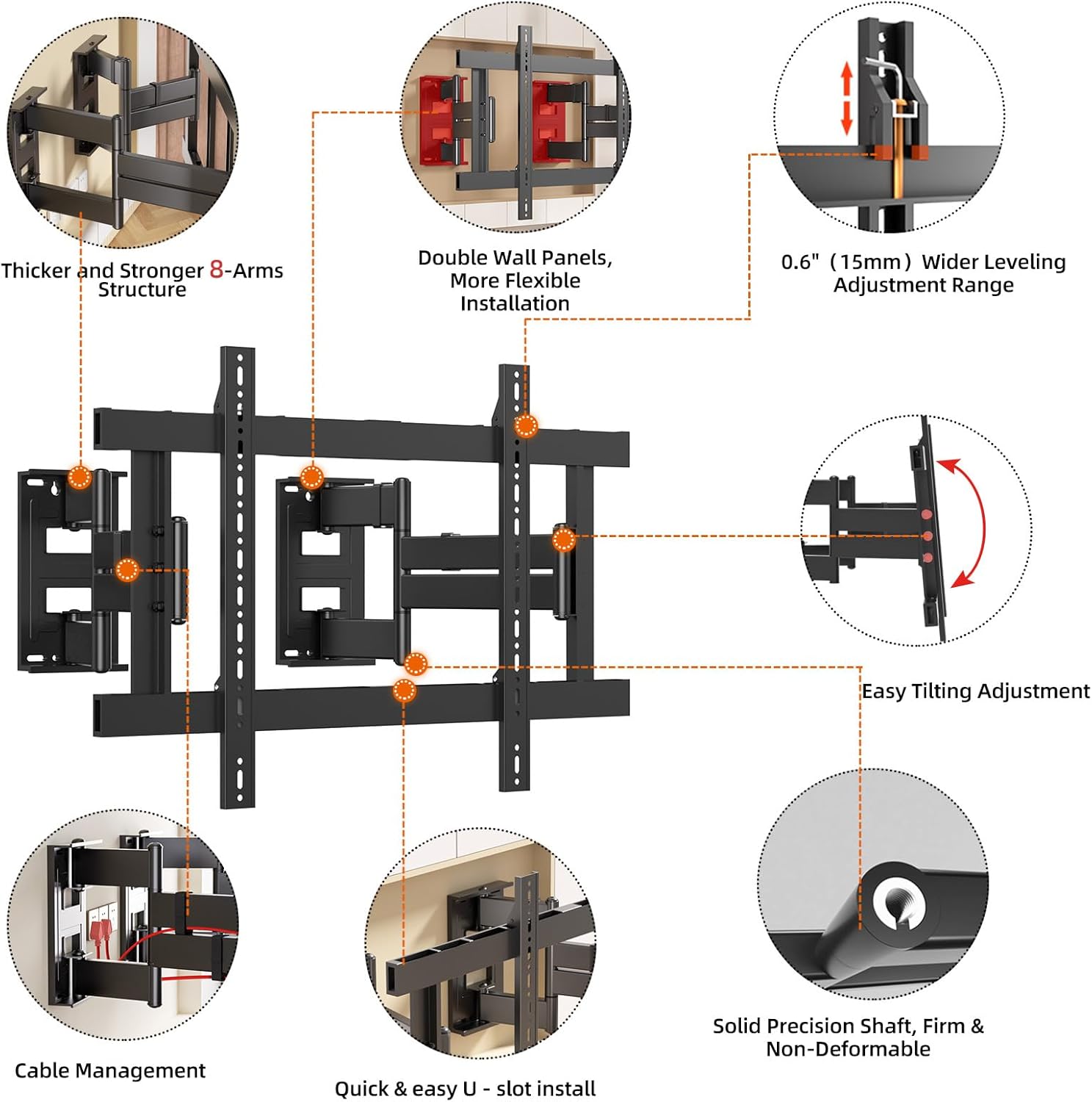 Thicker and Stronger 8-Arms Structure

Double Wall Panels, More Flexible Installation

0.6" (15mm) Wider Leveling Adjustment Range

Easy Tilting Adjustment

Cable Management

Quick & easy U - slot install

Solid Precision Shaft, Firm & Non-Deformable