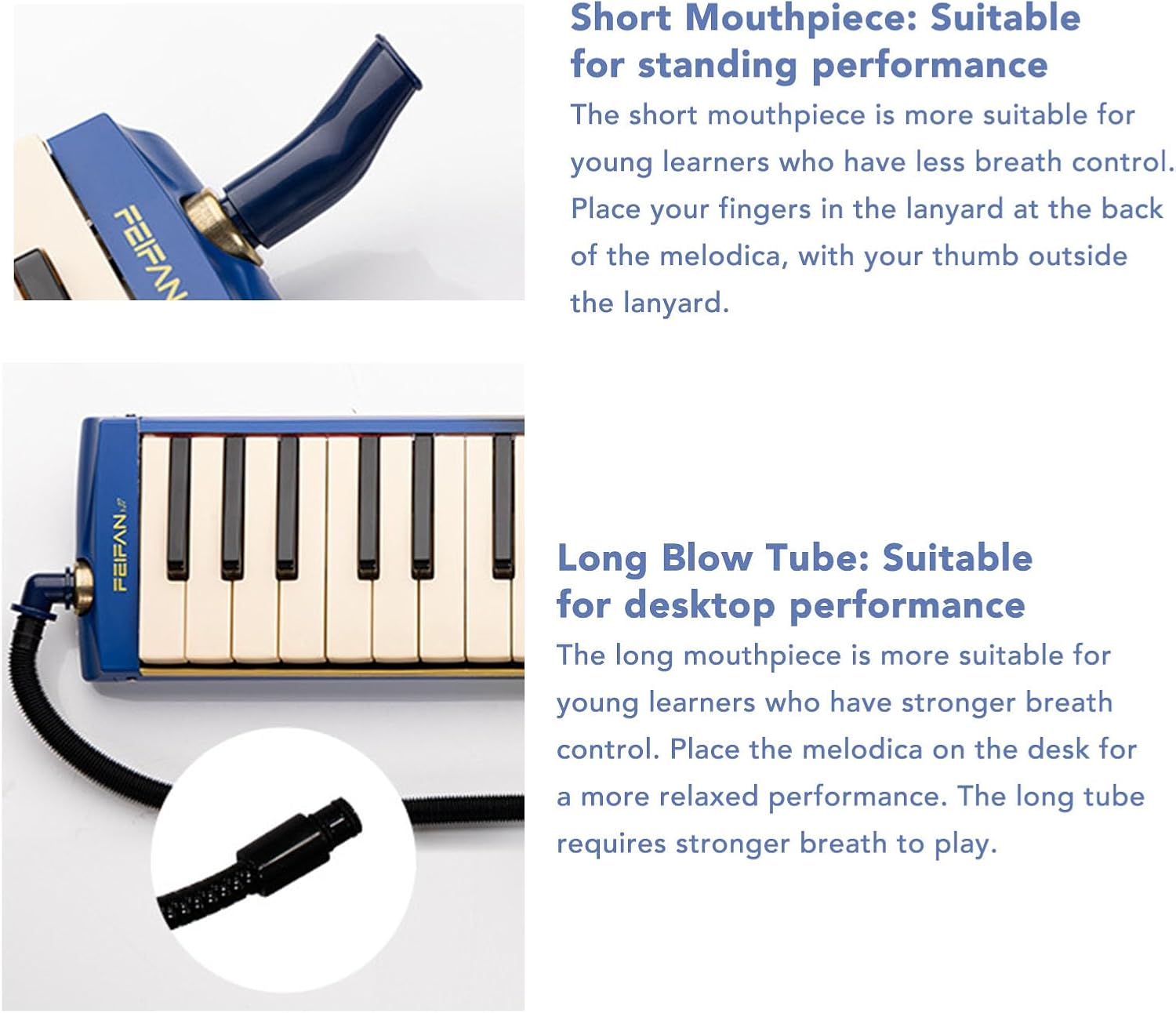 FEIFAN

Short Mouthpiece: Suitable for standing performance

The short mouthpiece is more suitable for young learners who have less breath control. Place your fingers in the lanyard at the back of the melodica, with your thumb outside the lanyard.

FEIFAN

Long Blow Tube: Suitable for desktop performance

The long mouthpiece is more suitable for young learners who have stronger breath control. Place the melodica on the desk for a more relaxed performance. The long tube requires stronger breath to play.