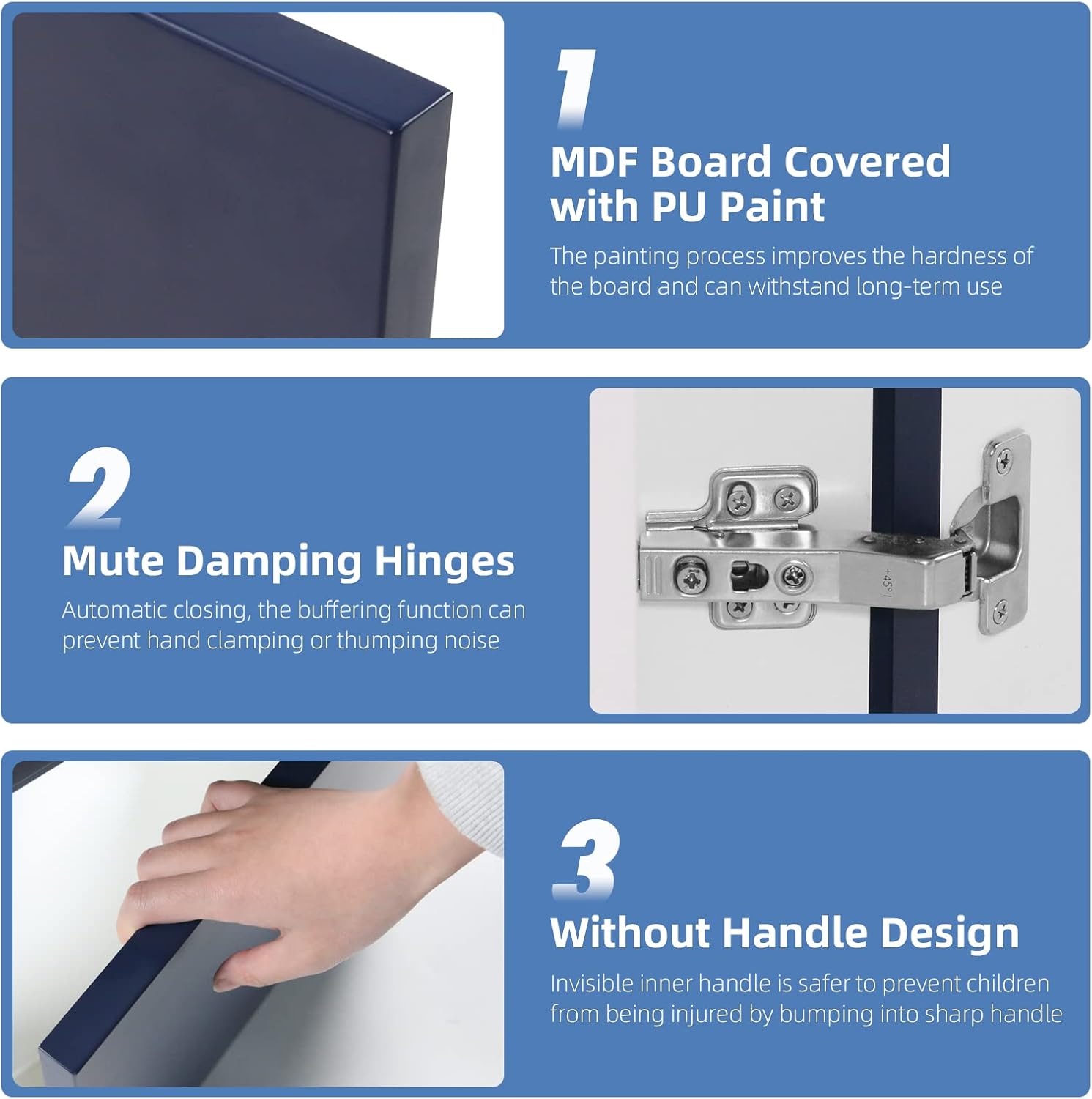 1

MDF Board Covered with PU Paint

The painting process improves the hardness of the board and can withstand long-term use

2

Mute Damping Hinges

Automatic closing, the buffering function can prevent hand clamping or thumping noise

+45°

3

Without Handle Design

Invisible inner handle is safer to prevent children from being injured by bumping into sharp handle