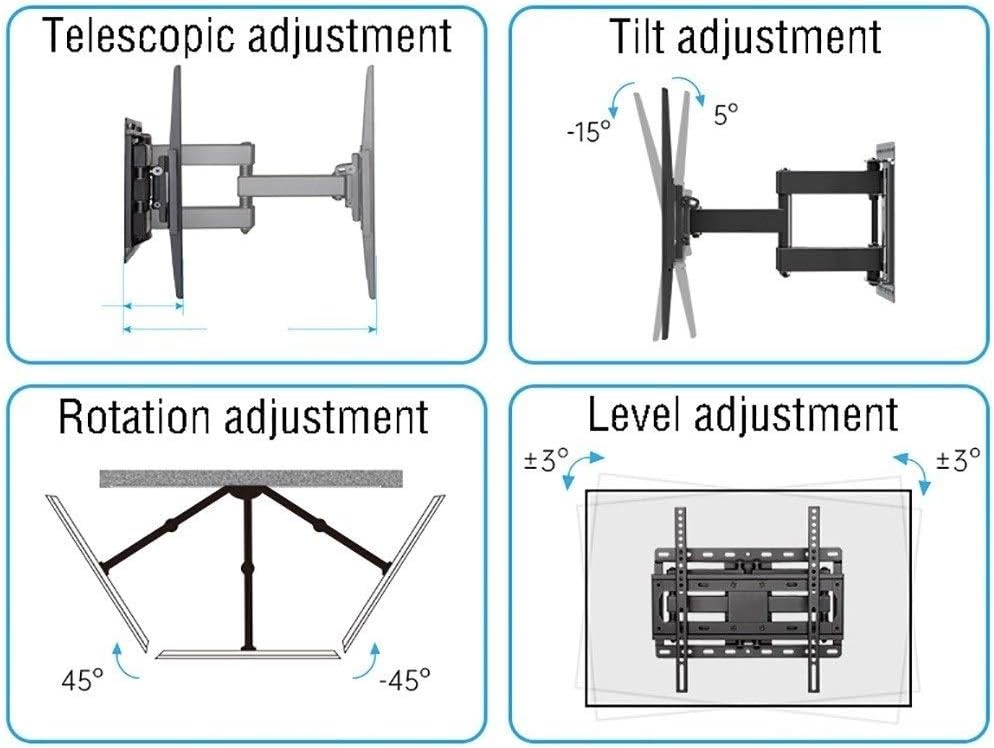 Telescopic adjustment

Tilt adjustment

-15°

5°

Rotation adjustment

45°

-45°

Level adjustment

±3°

±3°