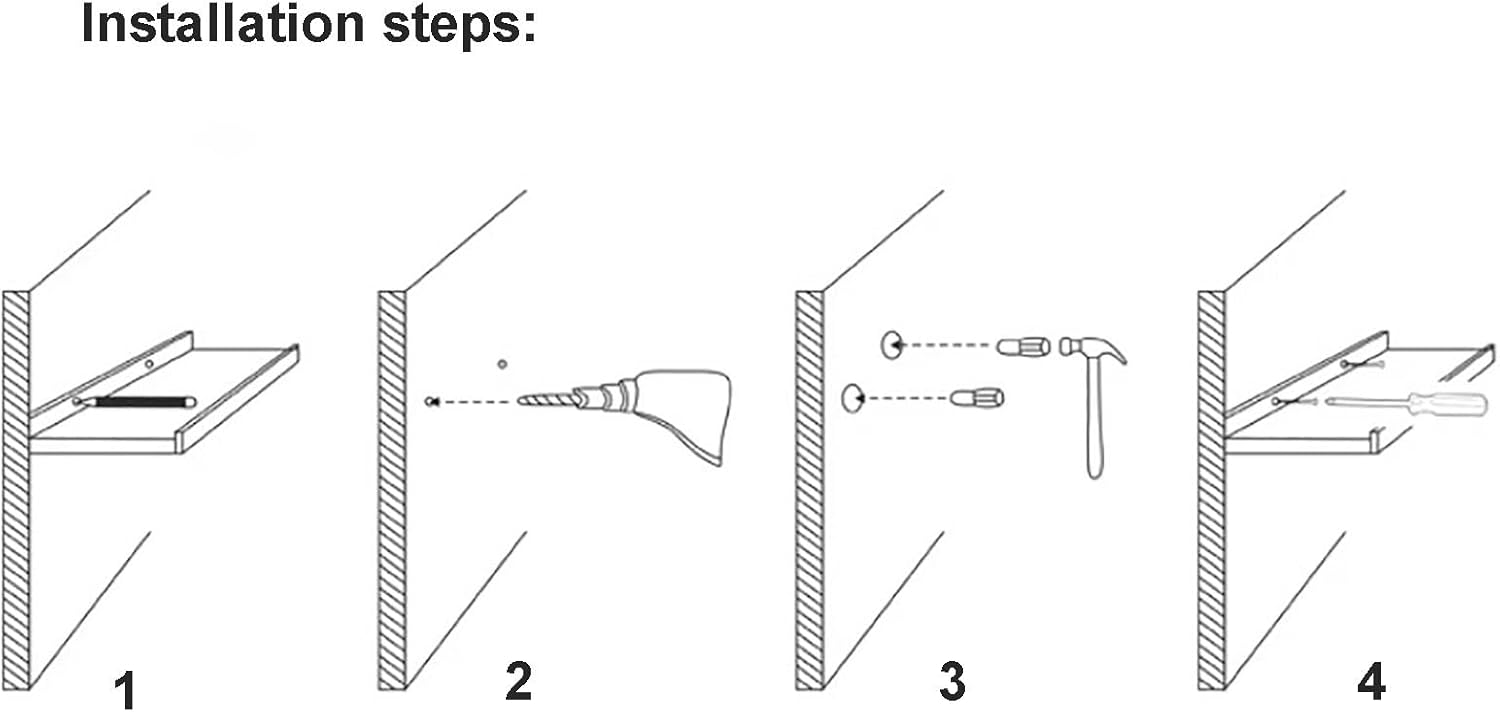 Installation steps:

1

2

3

4