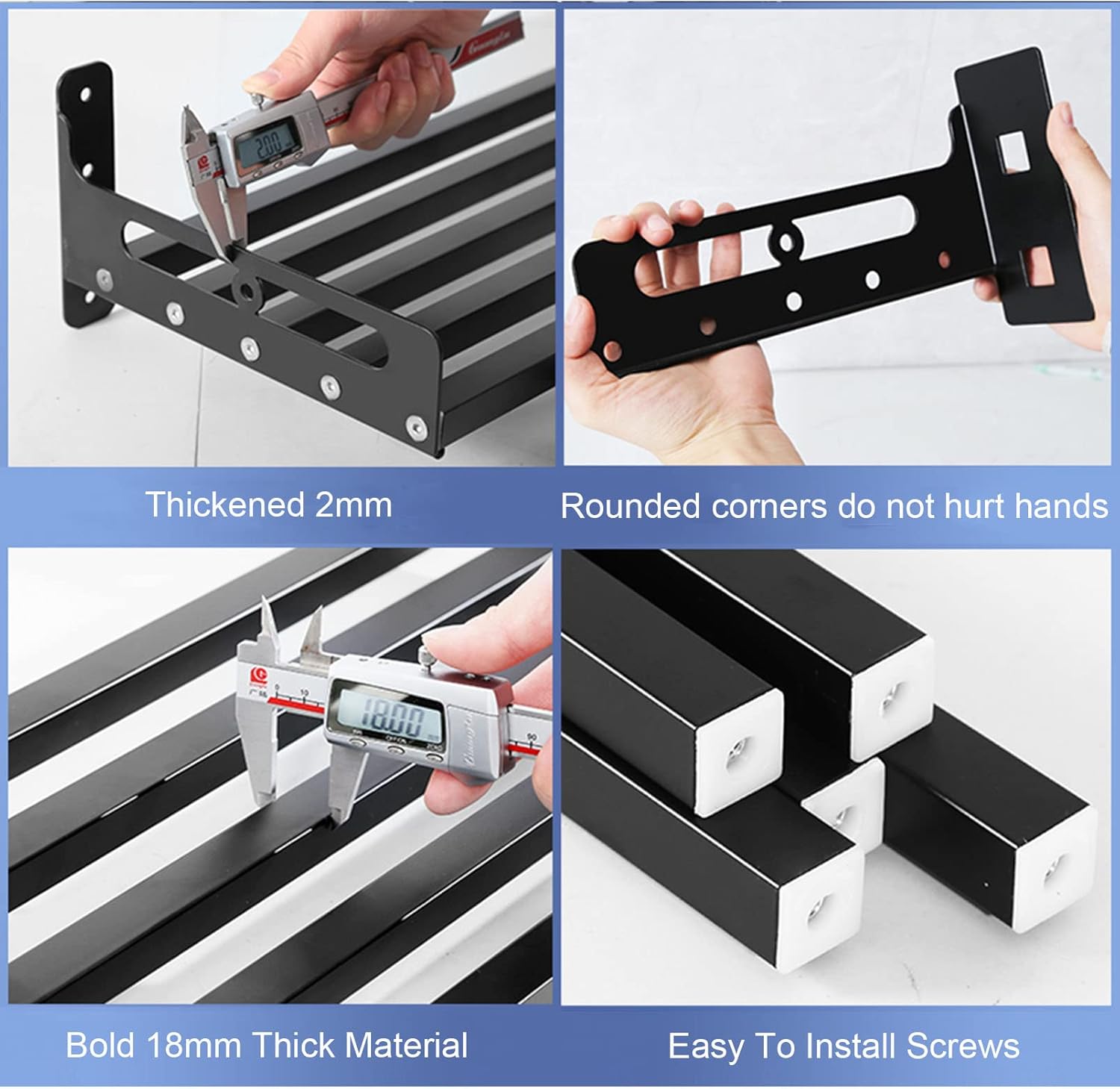 2.00

Thickened 2mm

Rounded corners do not hurt hands

18.00

Bold 18mm Thick Material

Easy To Install Screws