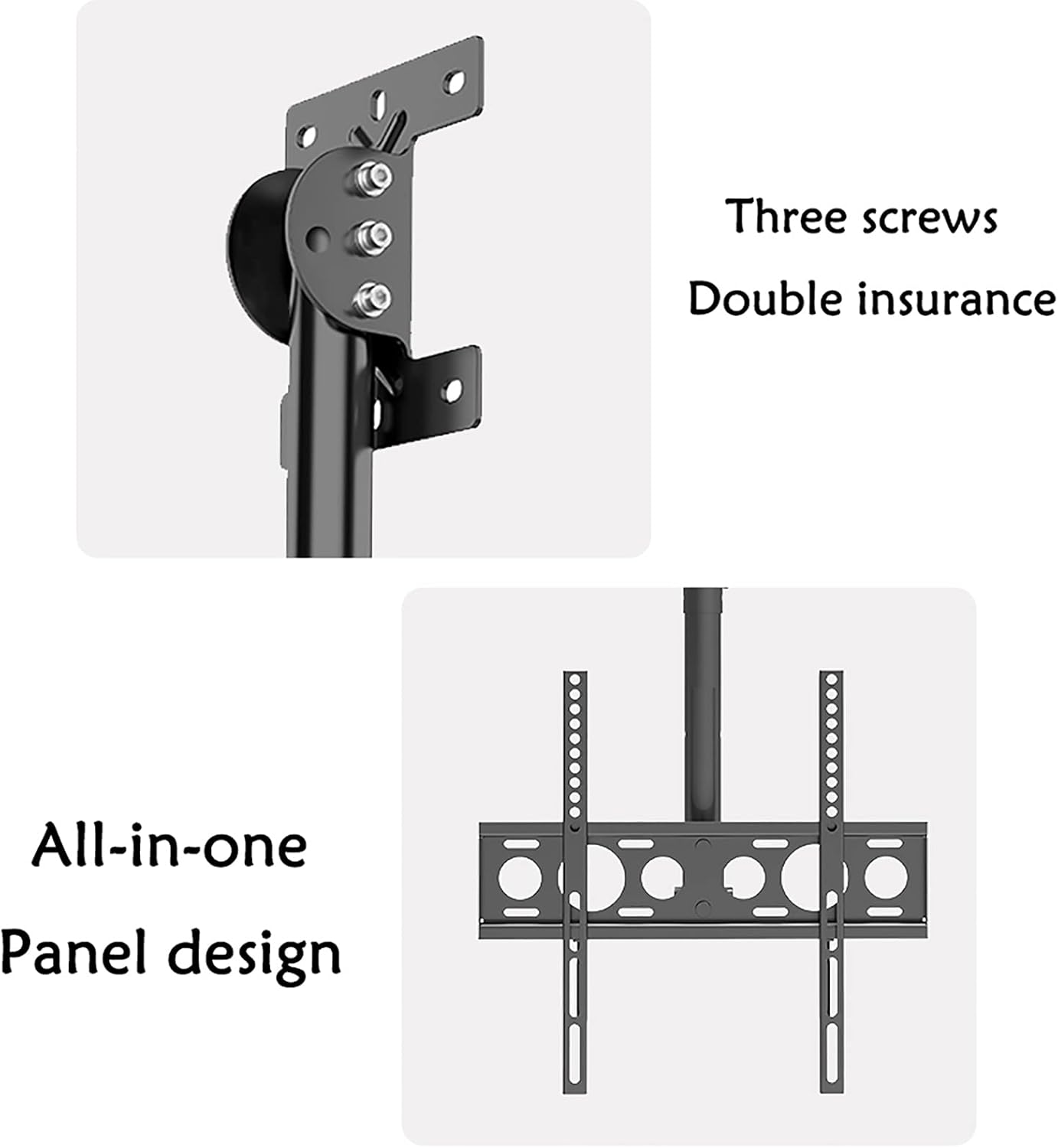 Three screws
Double insurance

All-in-one
Panel design