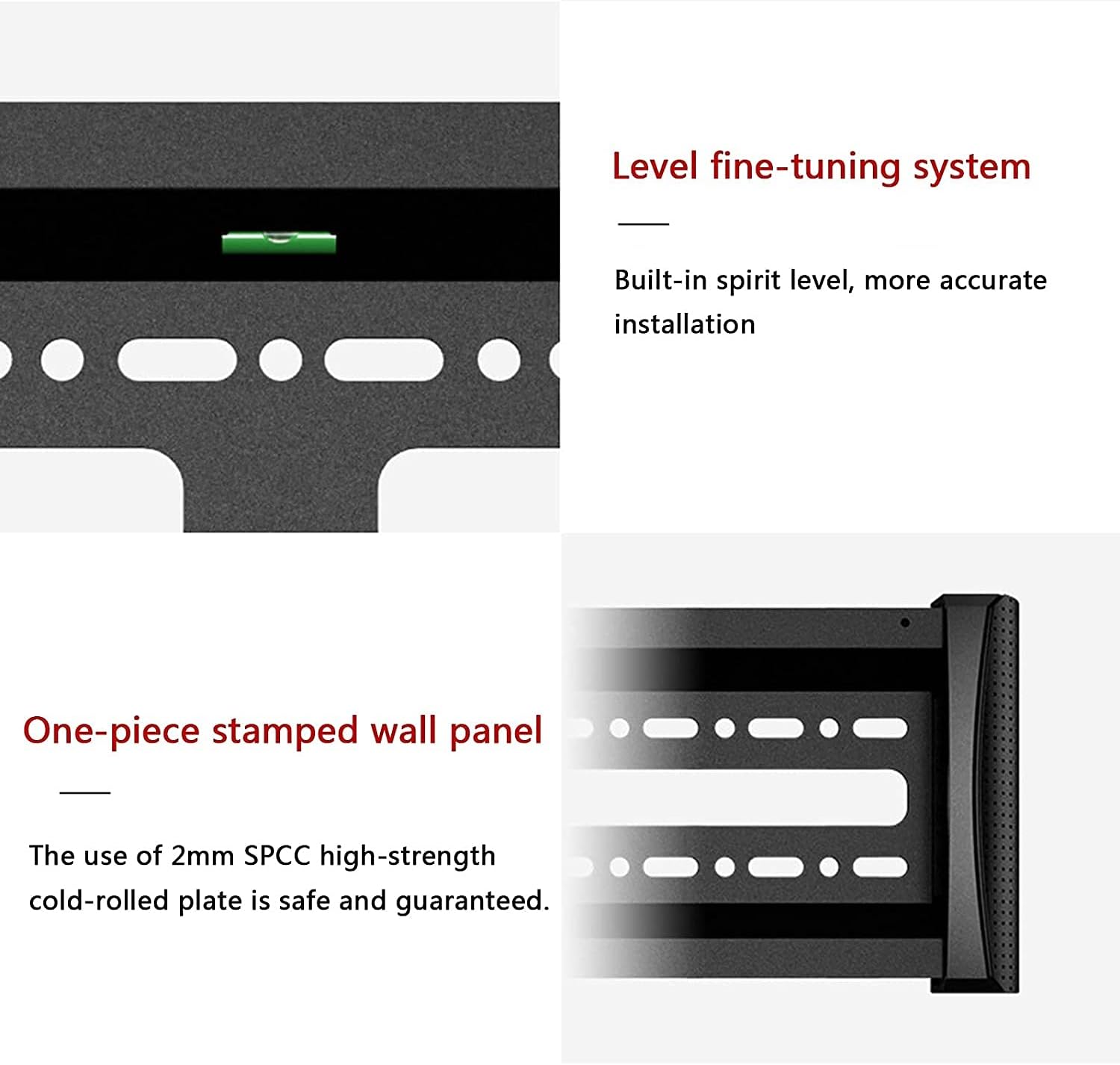 Level fine-tuning system

Built-in spirit level, more accurate installation

One-piece stamped wall panel

The use of 2mm SPCC high-strength cold-rolled plate is safe and guaranteed.