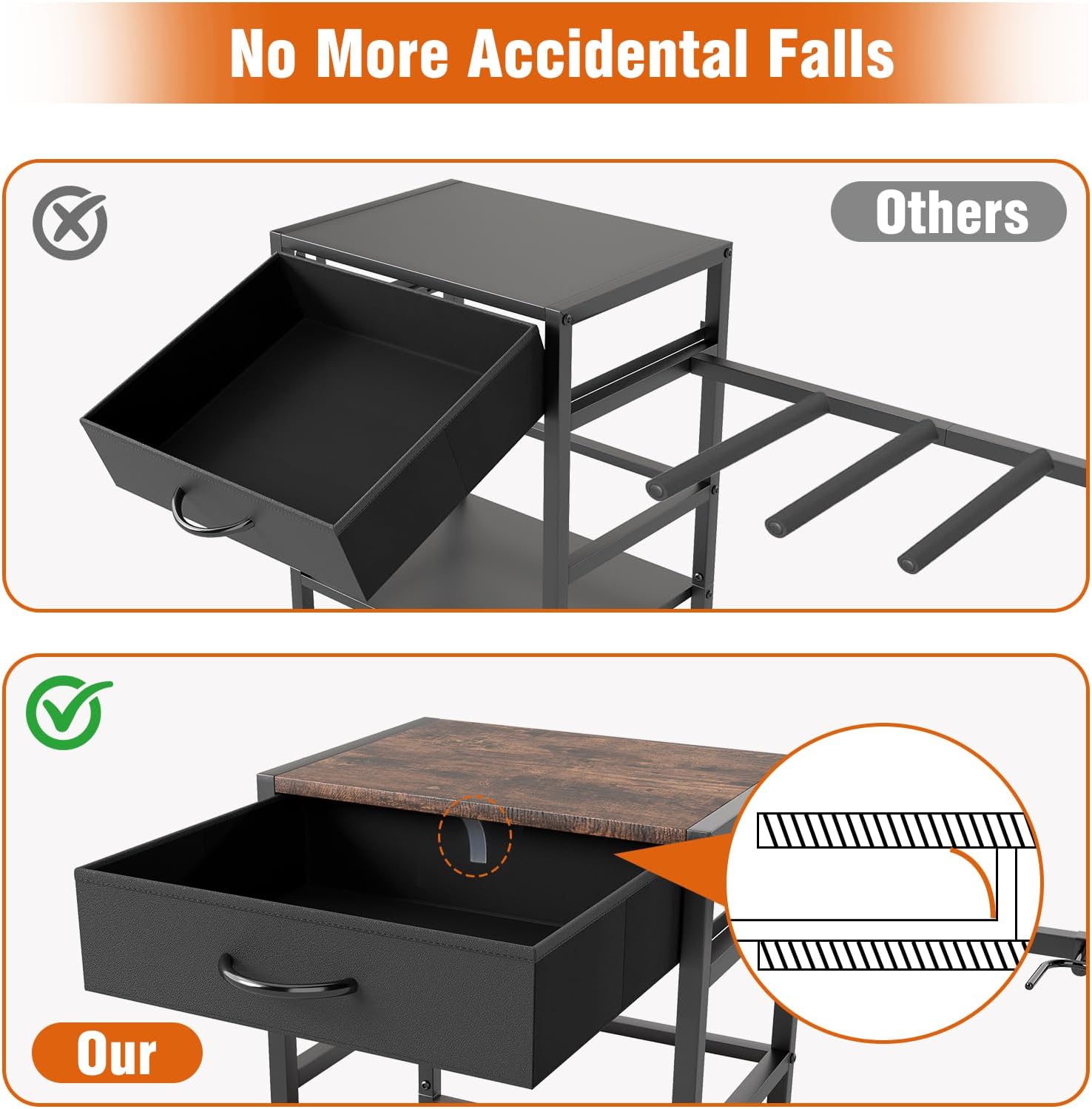 No More Accidental Falls

Others

Our