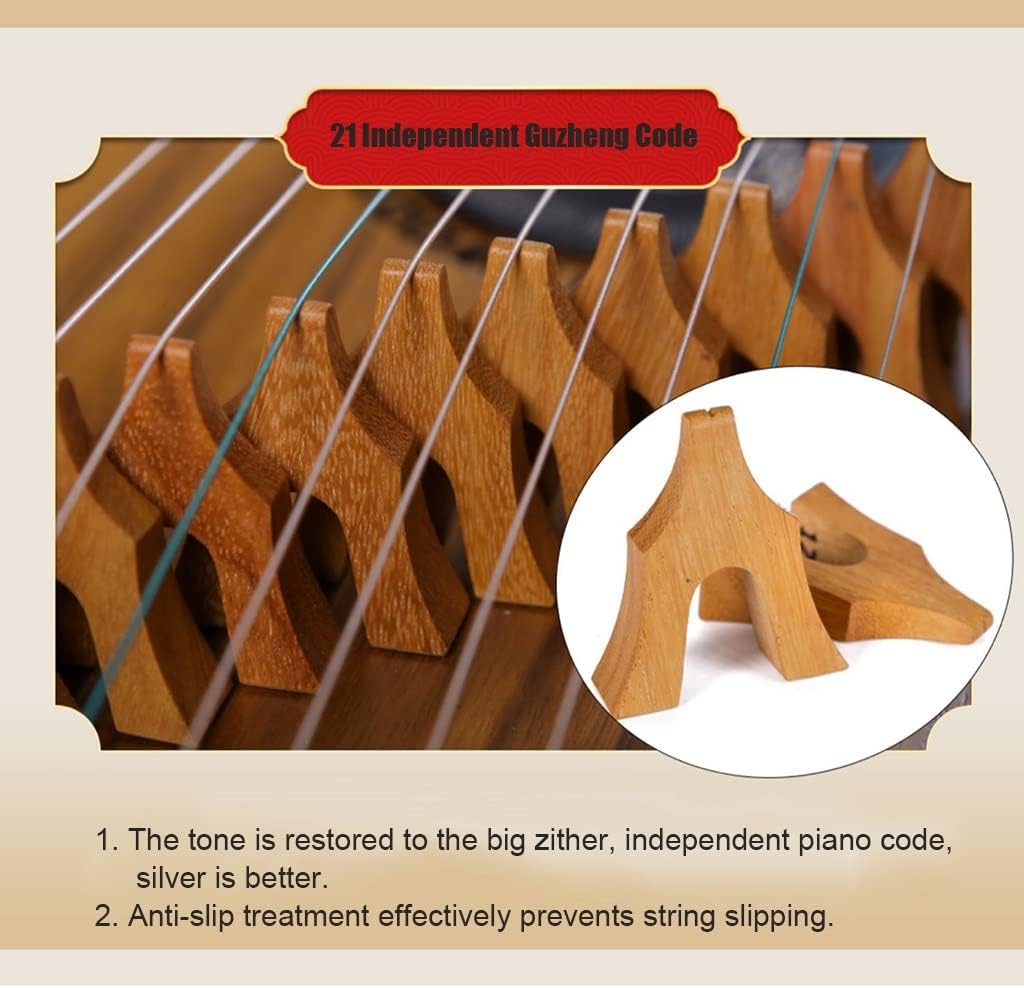 21 Independent Guzheng Code

1. The tone is restored to the big zither, independent piano code, silver is better.
2. Anti-slip treatment effectively prevents string slipping.