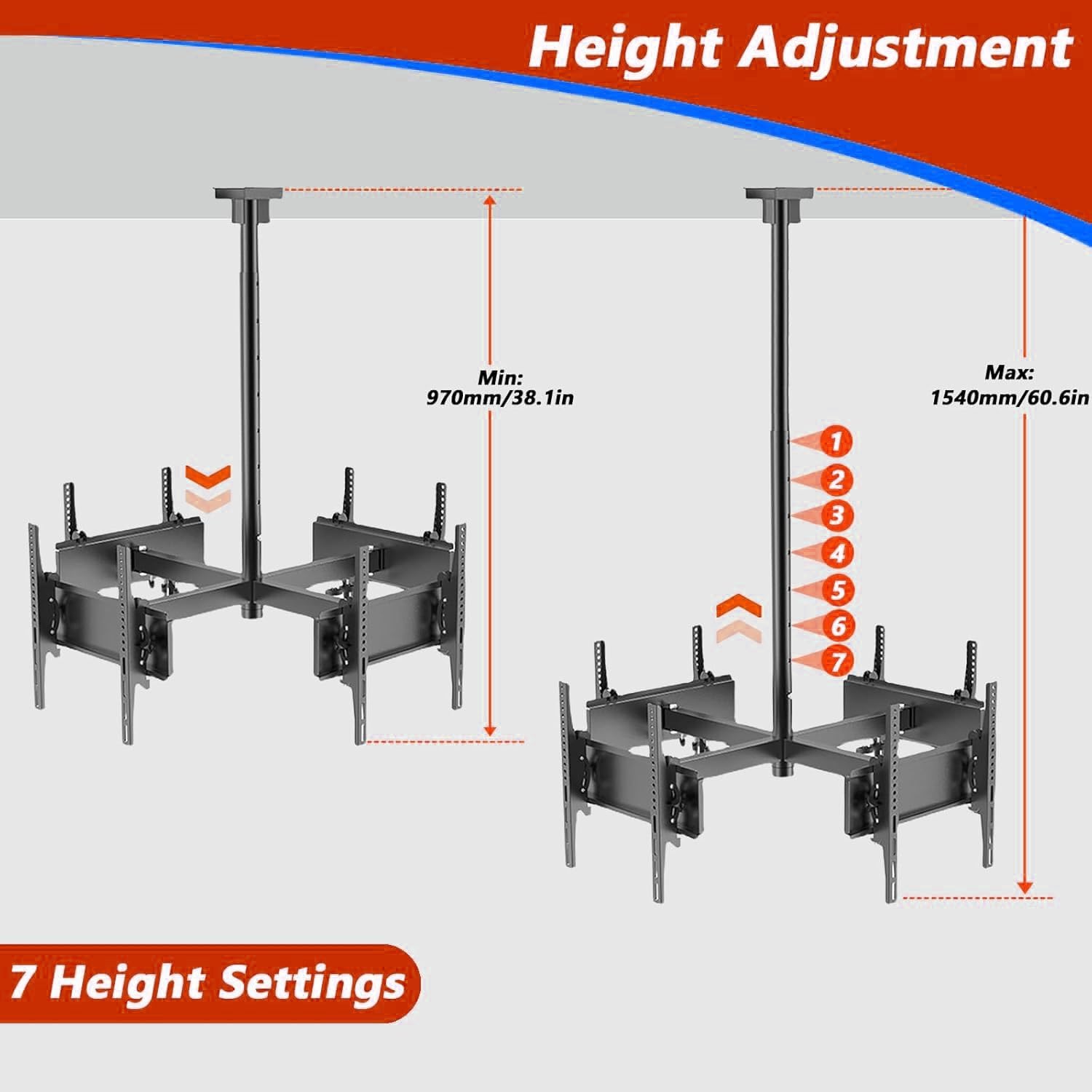 Height Adjustment

Min:
970mm/38.1in

Max:
1540mm/60.6in

1
2
3
4
5
6
7

7 Height Settings