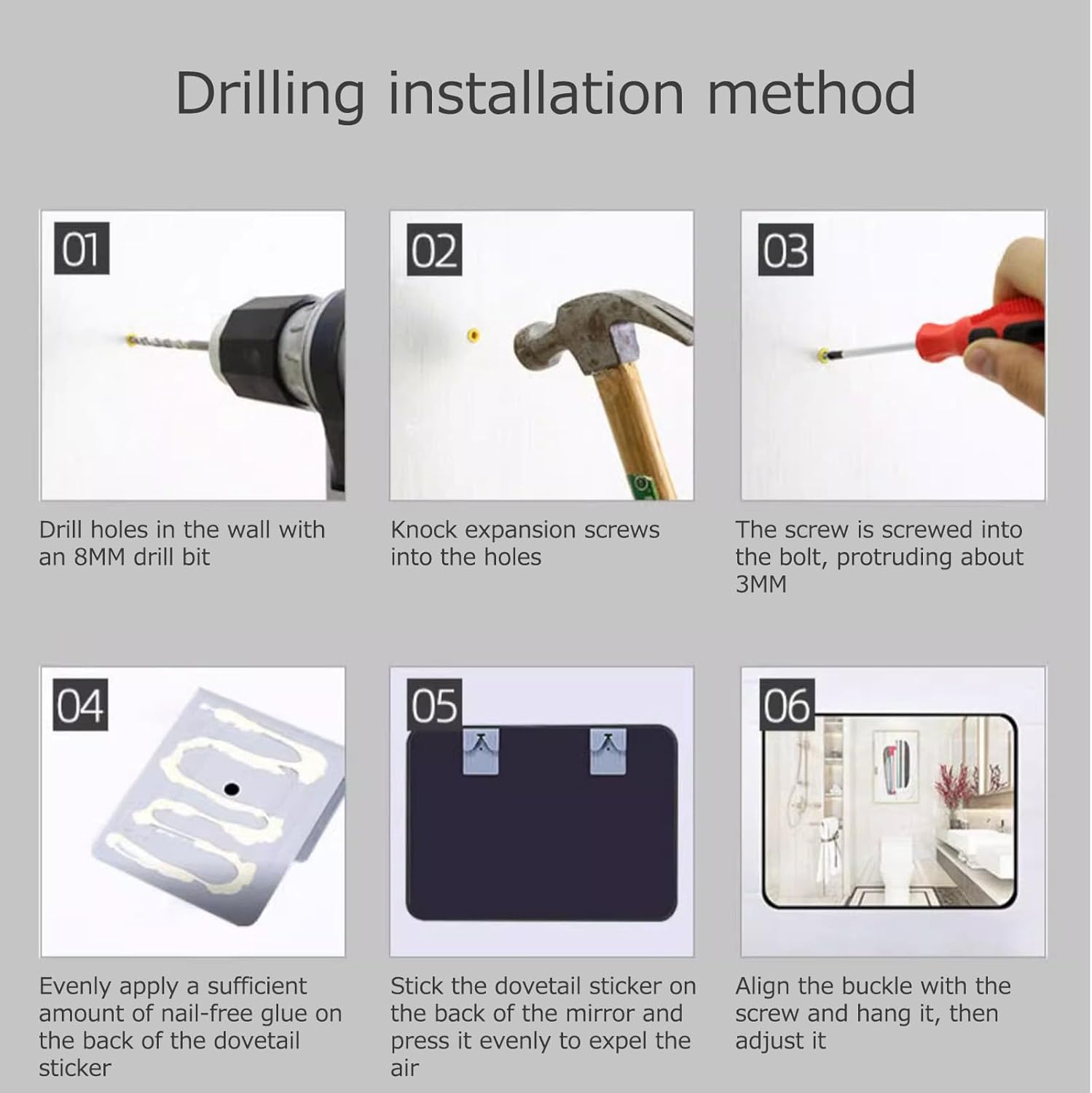 Drilling installation method

01

Drill holes in the wall with an 8MM drill bit

02

Knock expansion screws into the holes

03

The screw is screwed into the bolt, protruding about 3MM

04

Evenly apply a sufficient amount of nail-free glue on the back of the dovetail sticker

05

Stick the dovetail sticker on the back of the mirror and press it evenly to expel the air

06

Align the buckle with the screw and hang it, then adjust it