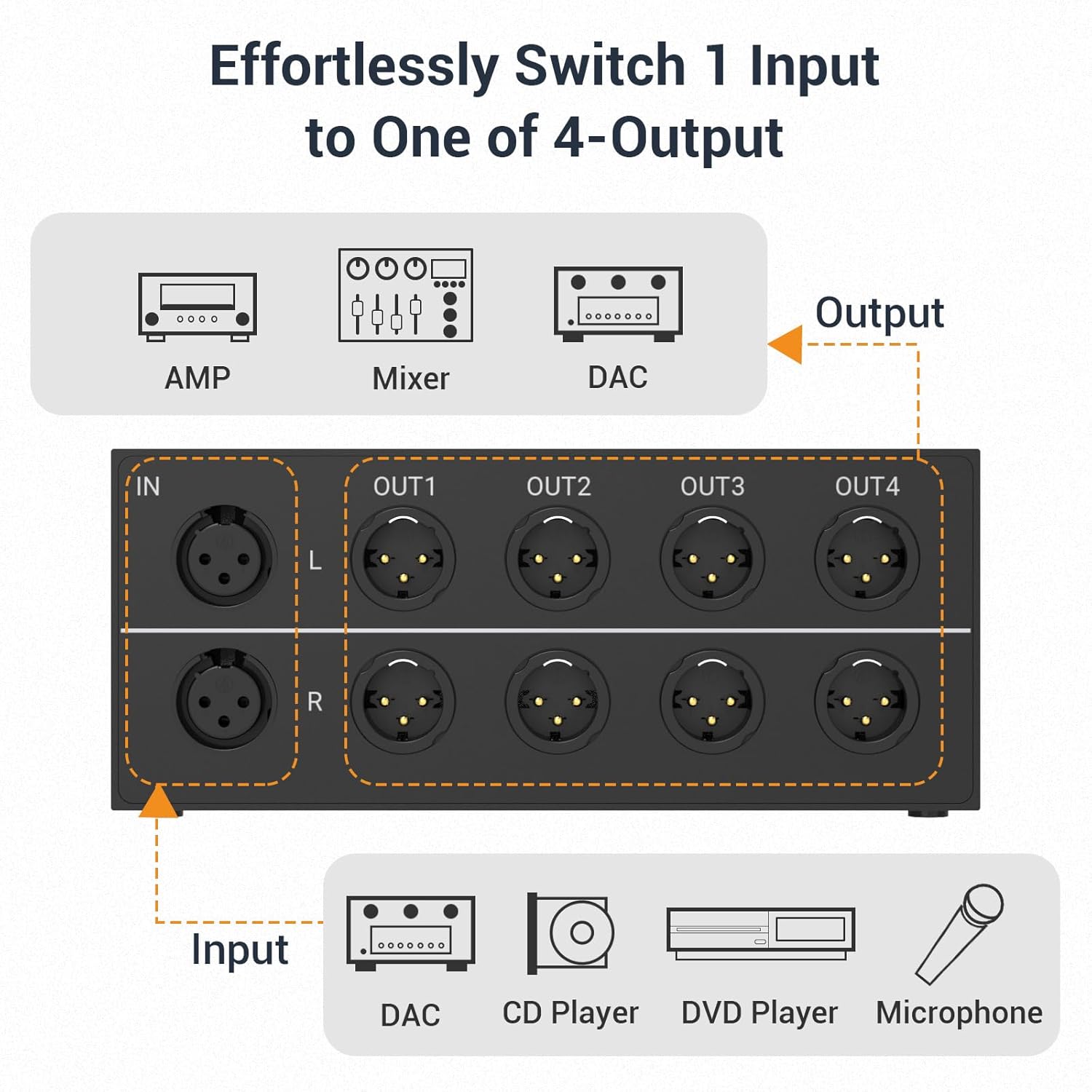 Effortlessly Switch 1 Input to One of 4-Output

AMP

Mixer

DAC

Output

IN

OUT1

OUT2

OUT3

OUT4

L

R

Input

DAC

CD Player

DVD Player

Microphone